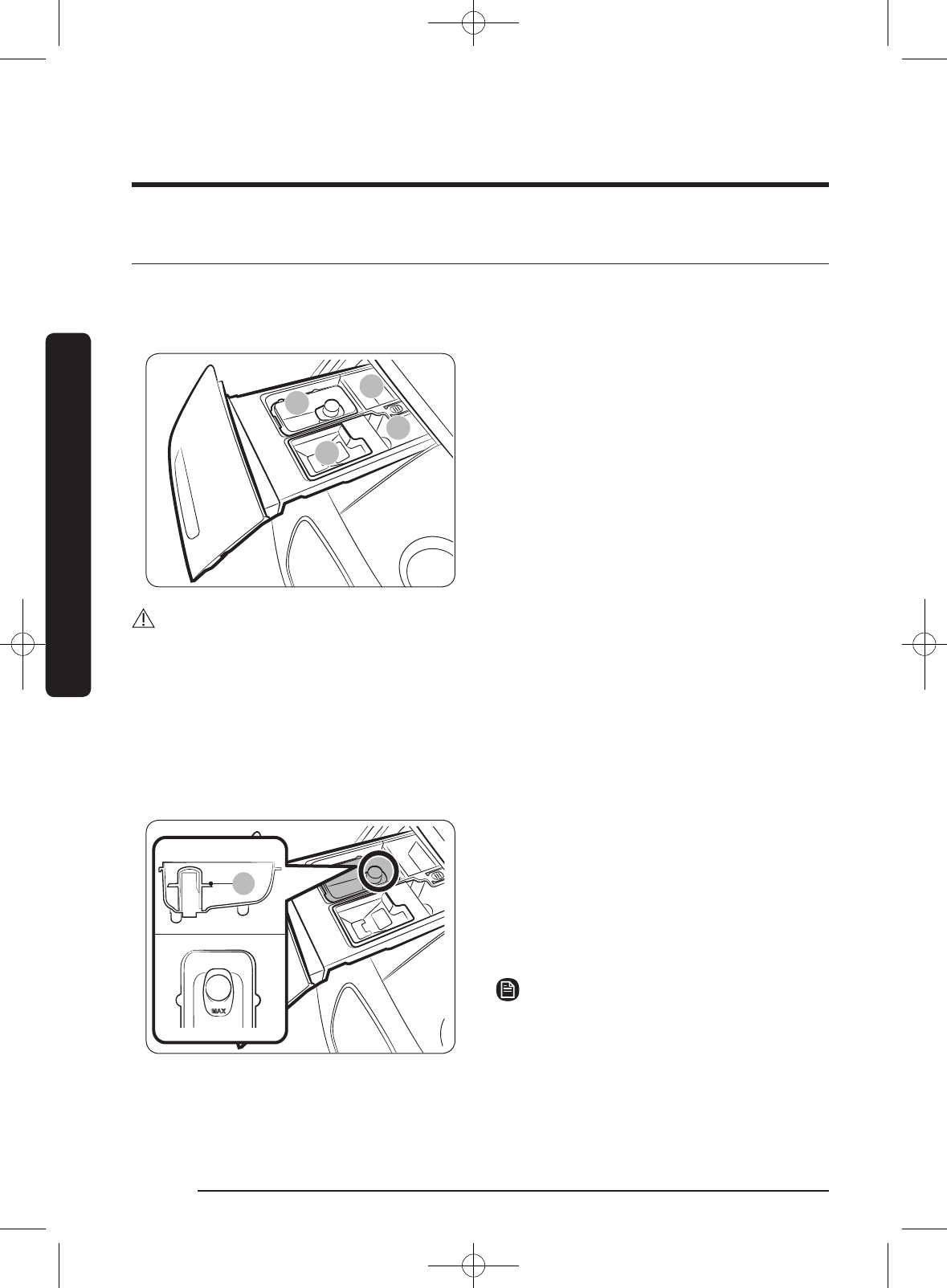 MAX