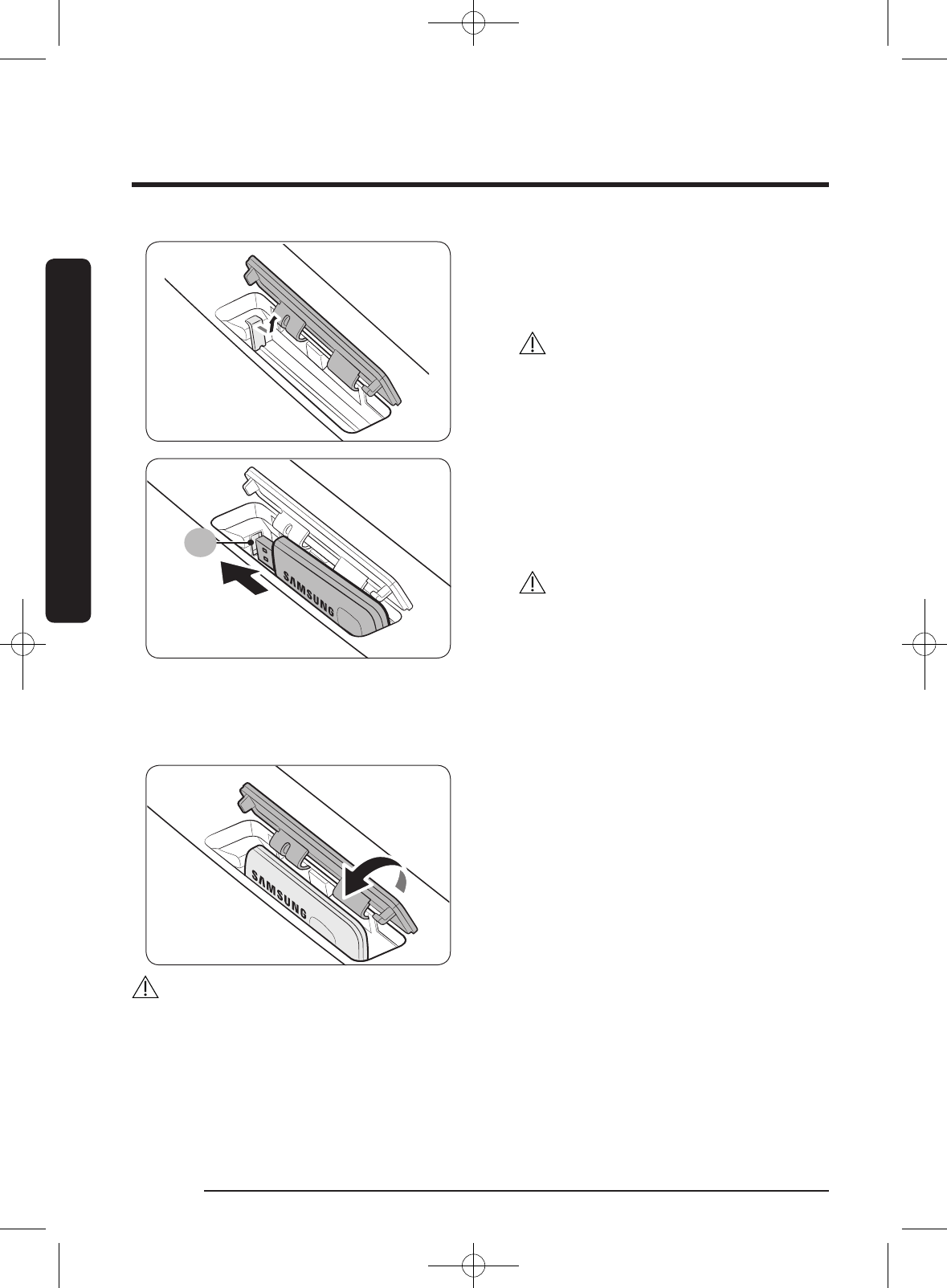 SAMSUNG

SAMSUNG