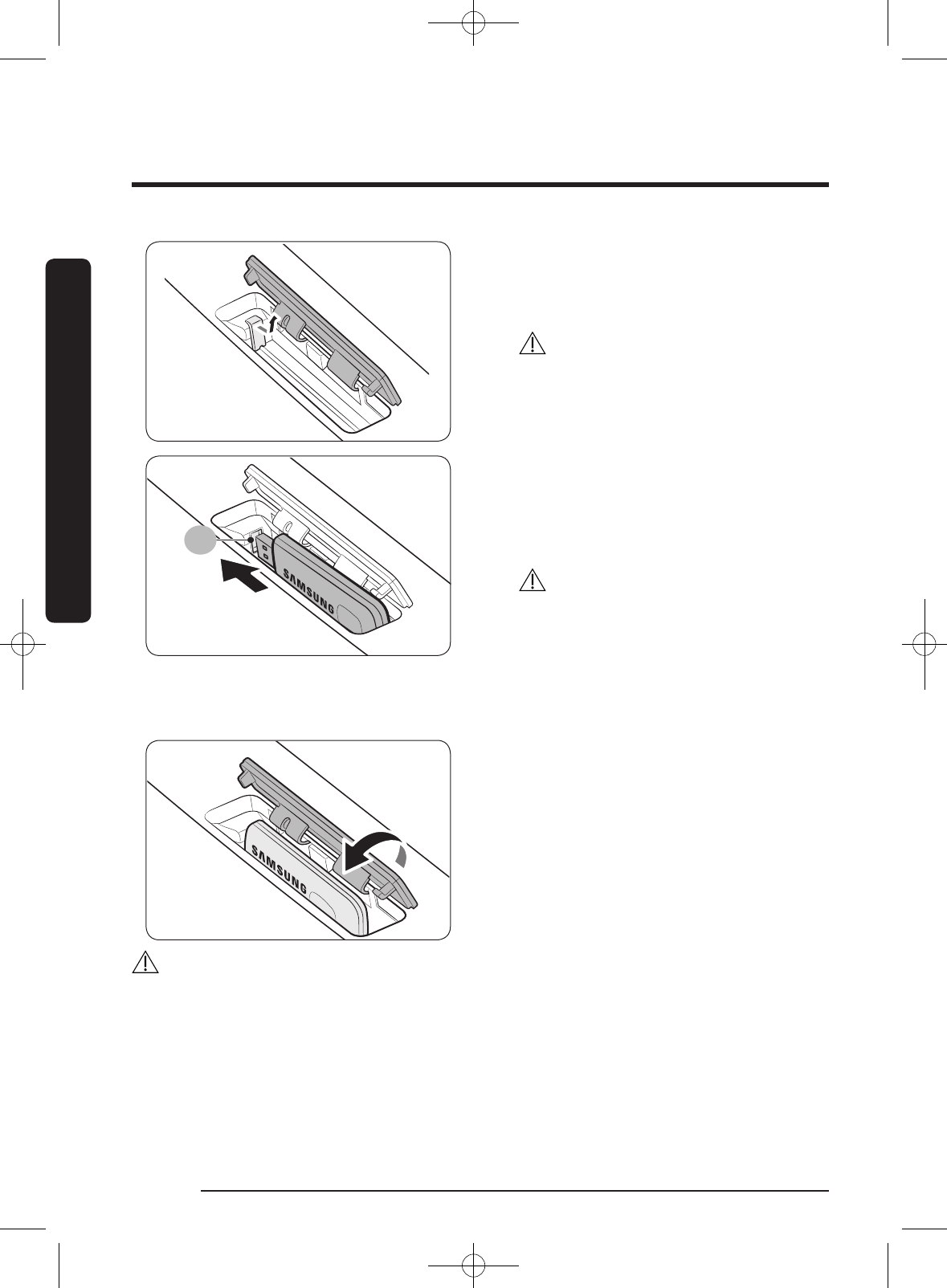 SAMSUNG

SAMSUNG