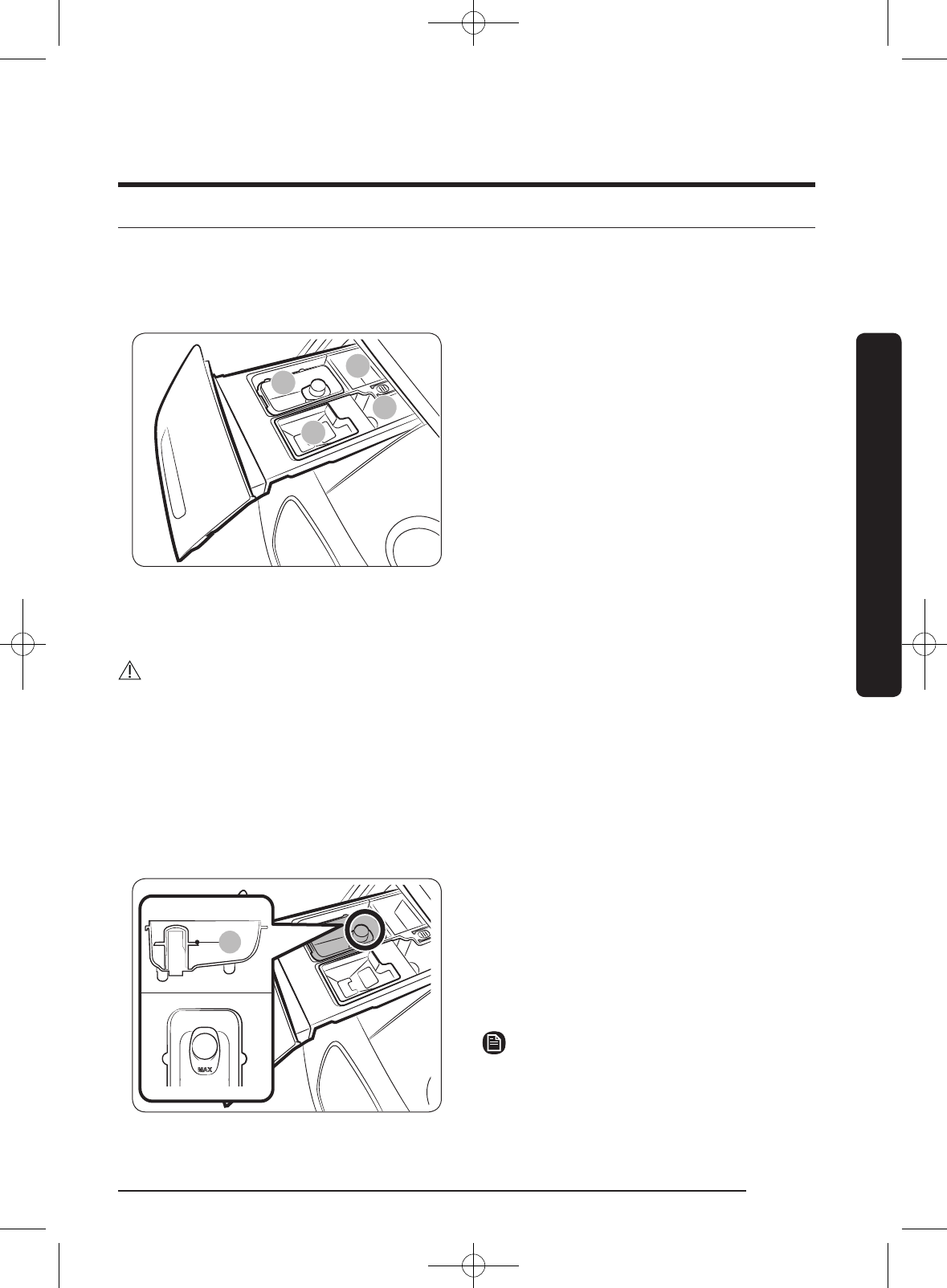 MAX