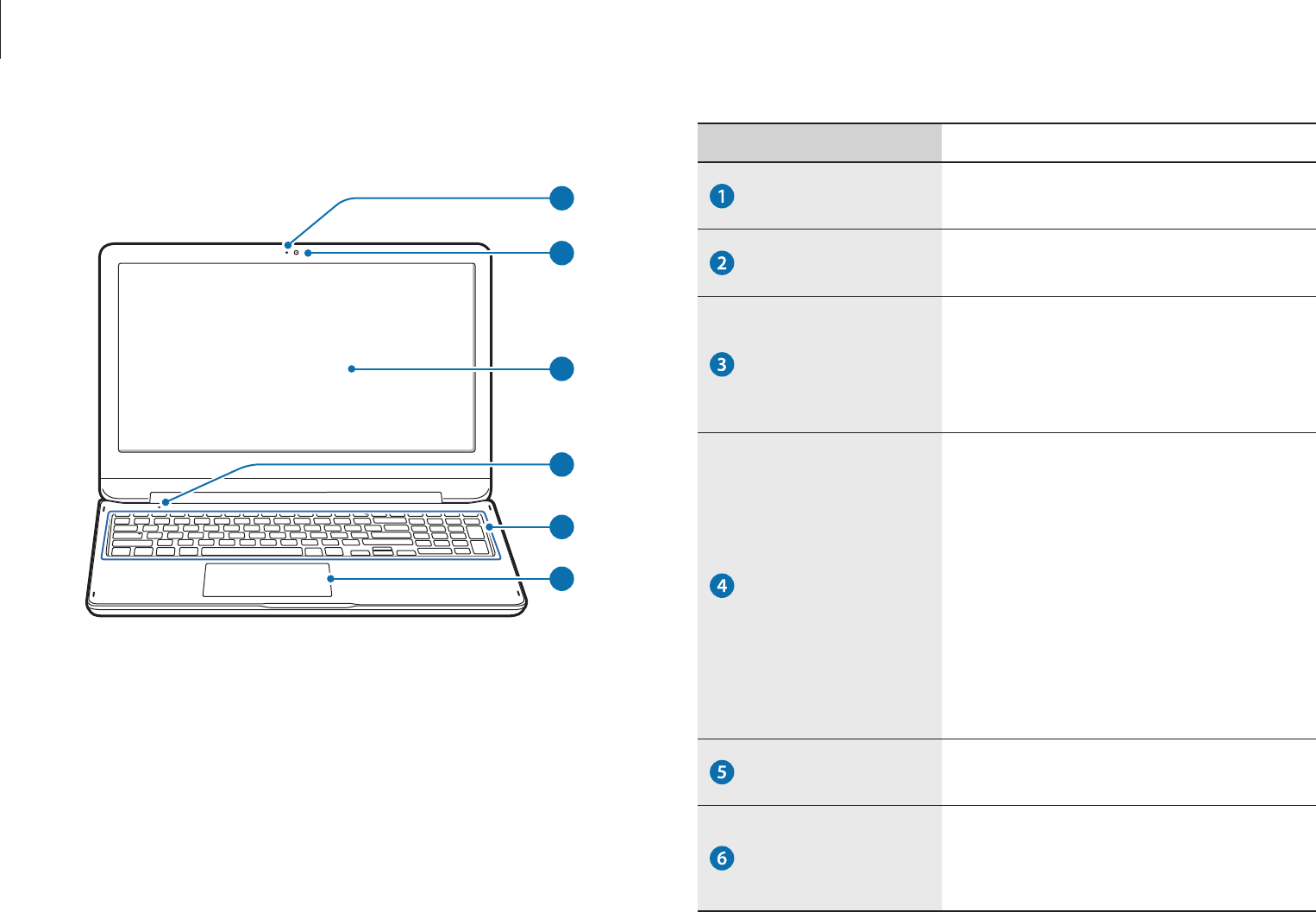 | | |
|---|---|
| 1 | |
| 2 | |
| 3 | |
| 4 | |
| 5 | |
| 6 | |