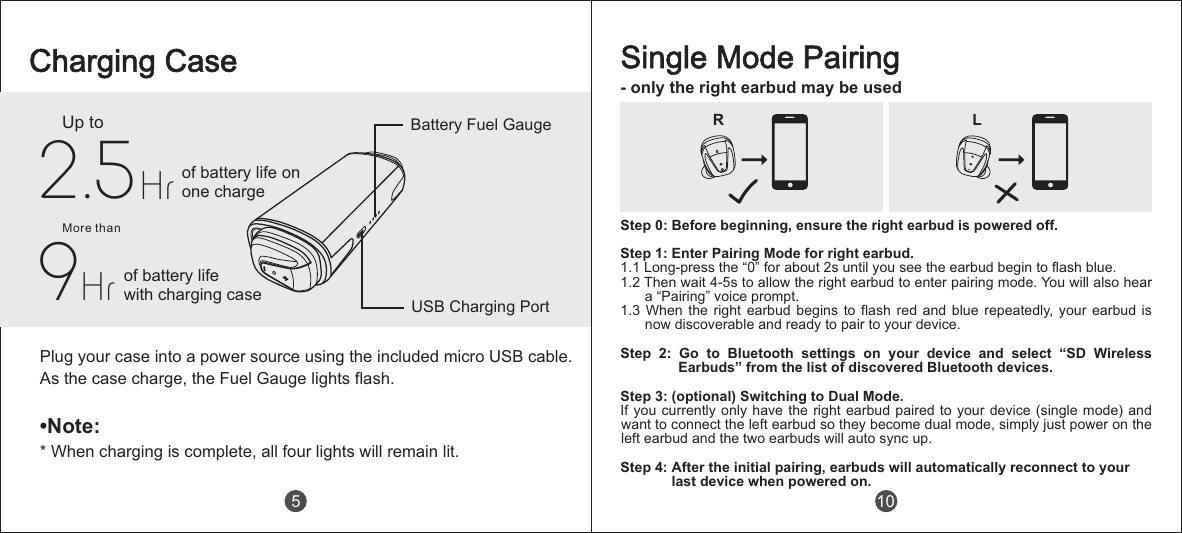 Charging Case

Up to

2.5Hr of battery life on one charge

More than

9Hr of battery life with charging case

Battery Fuel Gauge

USB Charging Port

Plug your case into a power source using the included micro USB cable. As the case charge, the Fuel Gauge lights flash.

•Note:

* When charging is complete, all four lights will remain lit.

5

Single Mode Pairing

- only the right earbud may be used

R

L

Step 0: Before beginning, ensure the right earbud is powered off.

Step 1: Enter Pairing Mode for right earbud.
1.1 Long-press the "0" for about 2s until you see the earbud begin to flash blue.
1.2 Then wait 4-5s to allow the right earbud to enter pairing mode. You will also hear a "Pairing" voice prompt.
1.3 When the right earbud begins to flash red and blue repeatedly, your earbud is now discoverable and ready to pair to your device.

Step 2: Go to Bluetooth settings on your device and select "SD Wireless Earbuds" from the list of discovered Bluetooth devices.

Step 3: (optional) Switching to Dual Mode.
If you currently only have the right earbud paired to your device (single mode) and want to connect the left earbud so they become dual mode, simply just power on the left earbud and the two earbuds will auto sync up.

Step 4: After the initial pairing, earbuds will automatically reconnect to your last device when powered on.

10