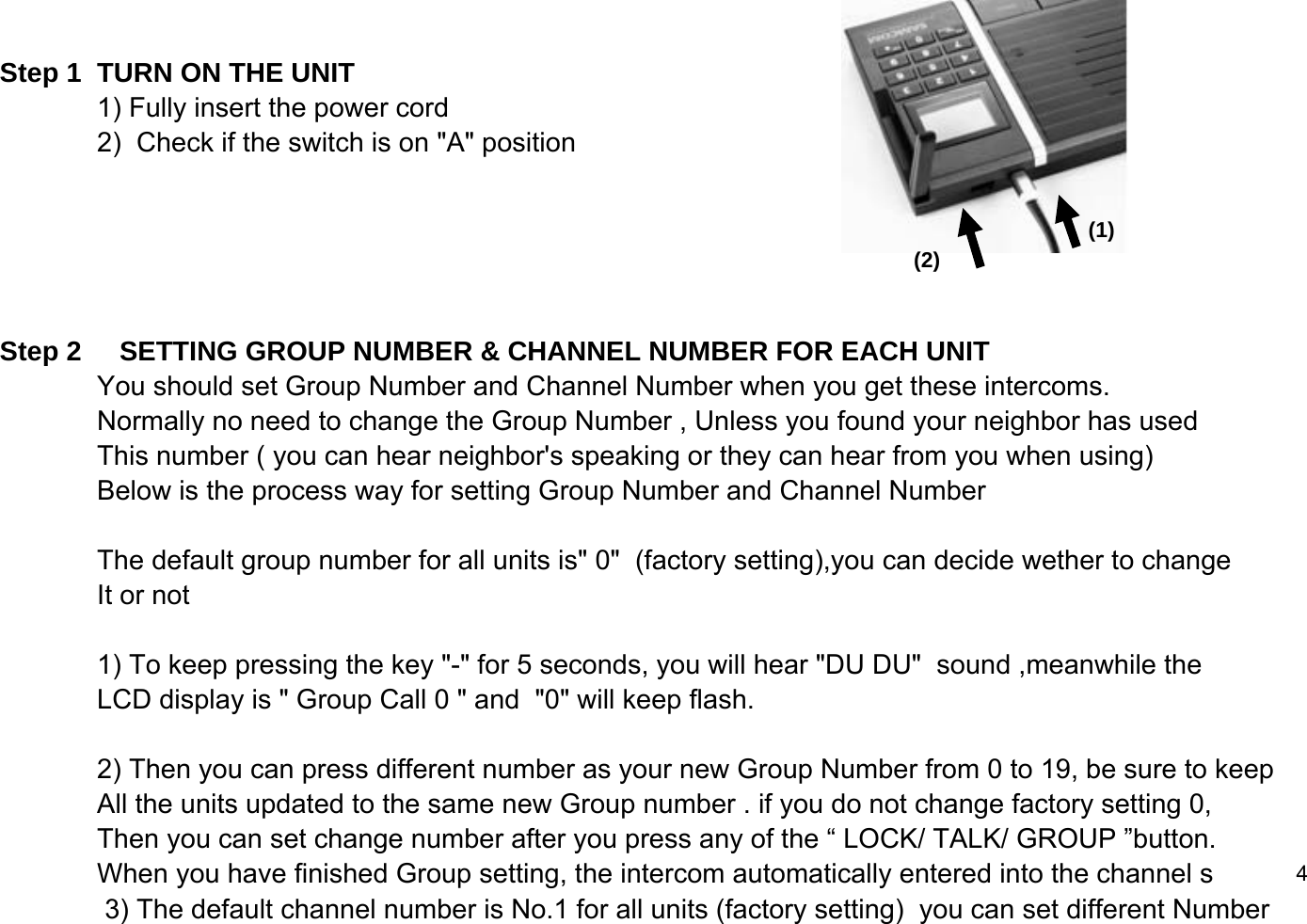 Step 1 TURN ON THE UNIT
1) Fully insert the power cord
2) Check if the switch is on "A" position

(1)
(2)

Step 2 SETTING GROUP NUMBER & CHANNEL NUMBER FOR EACH UNIT
You should set Group Number and Channel Number when you get these intercoms.
Normally no need to change the Group Number , Unless you found your neighbor has used
This number ( you can hear neighbor's speaking or they can hear from you when using)
Below is the process way for setting Group Number and Channel Number

The default group number for all units is" 0" (factory setting),you can decide wether to change
It or not

1) To keep pressing the key "-" for 5 seconds, you will hear "DU DU" sound ,meanwhile the
LCD display is " Group Call 0 " and "0" will keep flash.

2) Then you can press different number as your new Group Number from 0 to 19, be sure to keep
All the units updated to the same new Group number . if you do not change factory setting 0,
Then you can set change number after you press any of the “ LOCK/ TALK/ GROUP ”button.
When you have finished Group setting, the intercom automatically entered into the channel s
3) The default channel number is No.1 for all units (factory setting) you can set different Number

4