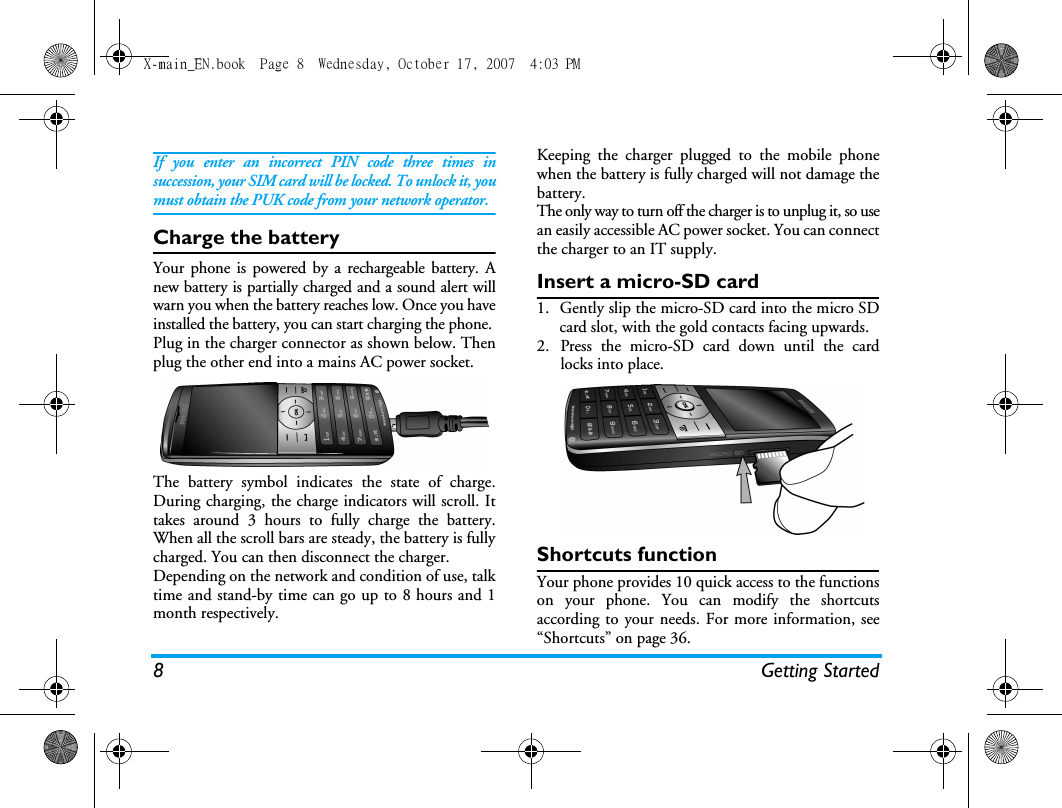 X-main_EN.book Page 8 Wednesday, October 17, 2007 4:03 PM

If you enter an incorrect PIN code three times in succession, your SIM card will be locked. To unlock it, you must obtain the PUK code from your network operator.

Charge the battery

Your phone is powered by a rechargeable battery. A new battery is partially charged and a sound alert will warn you when the battery reaches low. Once you have installed the battery, you can start charging the phone.

Plug in the charger connector as shown below. Then plug the other end into a mains AC power socket.

The battery symbol indicates the state of charge. During charging, the charge indicators will scroll. It takes around 3 hours to fully charge the battery. When all the scroll bars are steady, the battery is fully charged. You can then disconnect the charger.

Depending on the network and condition of use, talk time and stand-by time can go up to 8 hours and 1 month respectively.

Keeping the charger plugged to the mobile phone when the battery is fully charged will not damage the battery.

The only way to turn off the charger is to unplug it, so use an easily accessible AC power socket. You can connect the charger to an IT supply.

Insert a micro-SD card

1. Gently slip the micro-SD card into the micro SD card slot, with the gold contacts facing upwards.

2. Press the micro-SD card down until the card locks into place.

MICRO SD

Shortcuts function

Your phone provides 10 quick access to the functions on your phone. You can modify the shortcuts according to your needs. For more information, see “Shortcuts” on page 36.

8 Getting Started