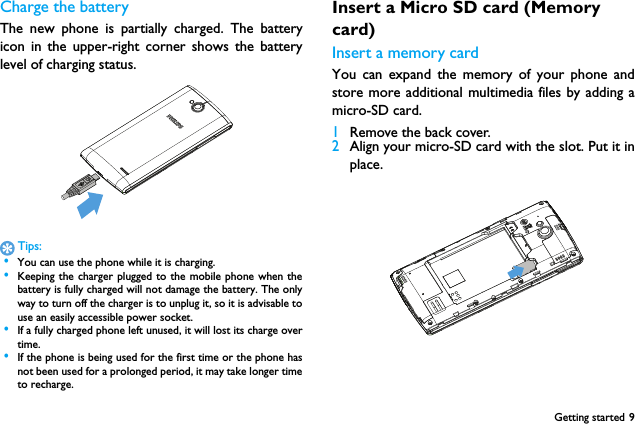 Charge the battery

The new phone is partially charged. The battery icon in the upper-right corner shows the battery level of charging status.

PHILIPS

Tips:
• You can use the phone while it is charging.
• Keeping the charger plugged to the mobile phone when the battery is fully charged will not damage the battery. The only way to turn off the charger is to unplug it, so it is advisable to use an easily accessible power socket.
• If a fully charged phone left unused, it will lost its charge over time.
• If the phone is being used for the first time or the phone has not been used for a prolonged period, it may take longer time to recharge.

Insert a Micro SD card (Memory card)

Insert a memory card

You can expand the memory of your phone and store more additional multimedia files by adding a micro-SD card.

1 Remove the back cover.
2 Align your micro-SD card with the slot. Put it in place.

Getting started 9