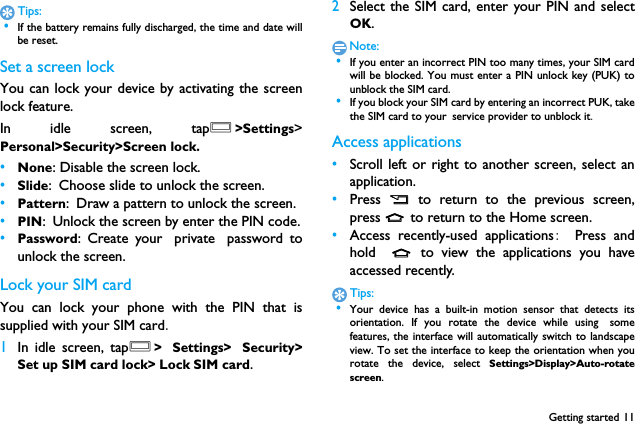 Tips:
• If the battery remains fully discharged, the time and date will be reset.

Set a screen lock

You can lock your device by activating the screen lock feature.

In idle screen, tap >Settings> Personal>Security>Screen lock.

• None: Disable the screen lock.
• Slide: Choose slide to unlock the screen.
• Pattern: Draw a pattern to unlock the screen.
• PIN: Unlock the screen by enter the PIN code.
• Password: Create your private password to unlock the screen.

Lock your SIM card

You can lock your phone with the PIN that is supplied with your SIM card.

1 In idle screen, tap > Settings> Security> Set up SIM card lock> Lock SIM card.

2 Select the SIM card, enter your PIN and select OK.

Note:
• If you enter an incorrect PIN too many times, your SIM card will be blocked. You must enter a PIN unlock key (PUK) to unblock the SIM card.
• If you block your SIM card by entering an incorrect PUK, take the SIM card to your service provider to unblock it.

Access applications

• Scroll left or right to another screen, select an application.
• Press to return to the previous screen, press to return to the Home screen.
• Access recently-used applications: Press and hold to view the applications you have accessed recently.

Tips:
• Your device has a built-in motion sensor that detects its orientation. If you rotate the device while using some features, the interface will automatically switch to landscape view. To set the interface to keep the orientation when you rotate the device, select Settings>Display>Auto-rotate screen.

Getting started 11