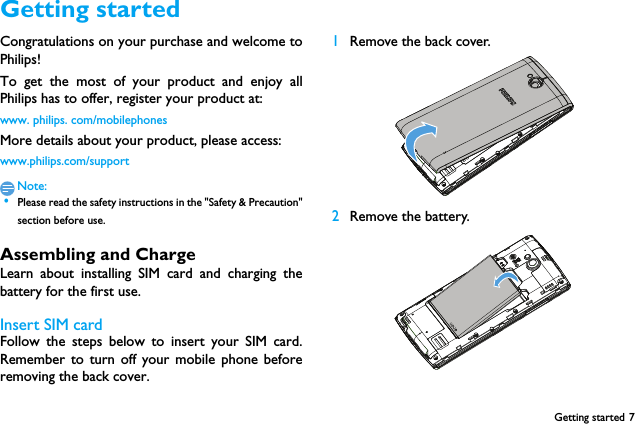 Getting started

Congratulations on your purchase and welcome to Philips!

To get the most of your product and enjoy all Philips has to offer, register your product at:

www. philips. com/mobilephones

More details about your product, please access:

www.philips.com/support

Note:

• Please read the safety instructions in the "Safety & Precaution" section before use.

Assembling and Charge

Learn about installing SIM card and charging the battery for the first use.

Insert SIM card

Follow the steps below to insert your SIM card. Remember to turn off your mobile phone before removing the back cover.

1 Remove the back cover.

PHILIPS

2 Remove the battery.

Getting started 7