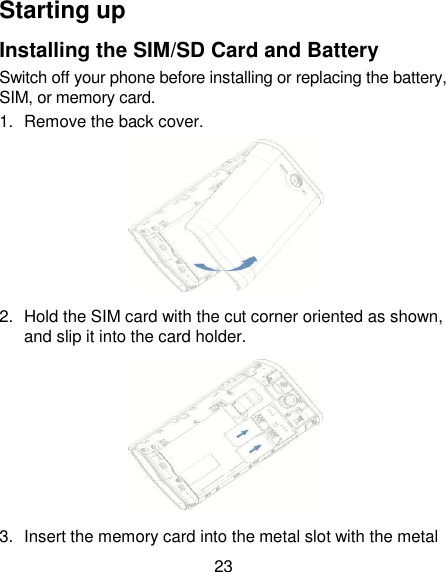 Starting up

Installing the SIM/SD Card and Battery

Switch off your phone before installing or replacing the battery, SIM, or memory card.

1. Remove the back cover.

2. Hold the SIM card with the cut corner oriented as shown, and slip it into the card holder.

3. Insert the memory card into the metal slot with the metal

23