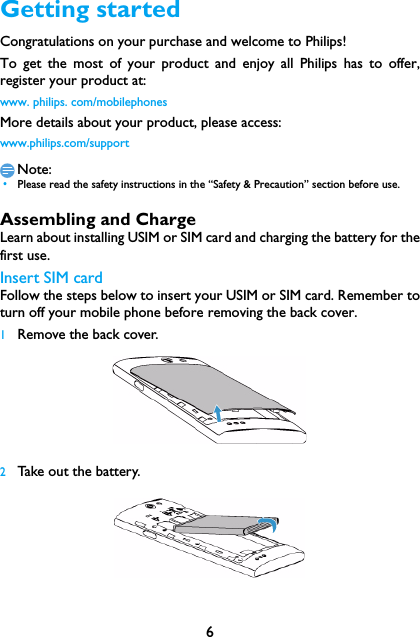 Getting started

Congratulations on your purchase and welcome to Philips!

To get the most of your product and enjoy all Philips has to offer, register your product at:

www. philips. com/mobilephones

More details about your product, please access:

www.philips.com/support

Note:

• Please read the safety instructions in the “Safety & Precaution” section before use.

Assembling and Charge

Learn about installing USIM or SIM card and charging the battery for the first use.

Insert SIM card

Follow the steps below to insert your USIM or SIM card. Remember to turn off your mobile phone before removing the back cover.

1 Remove the back cover.

2 Take out the battery.

6