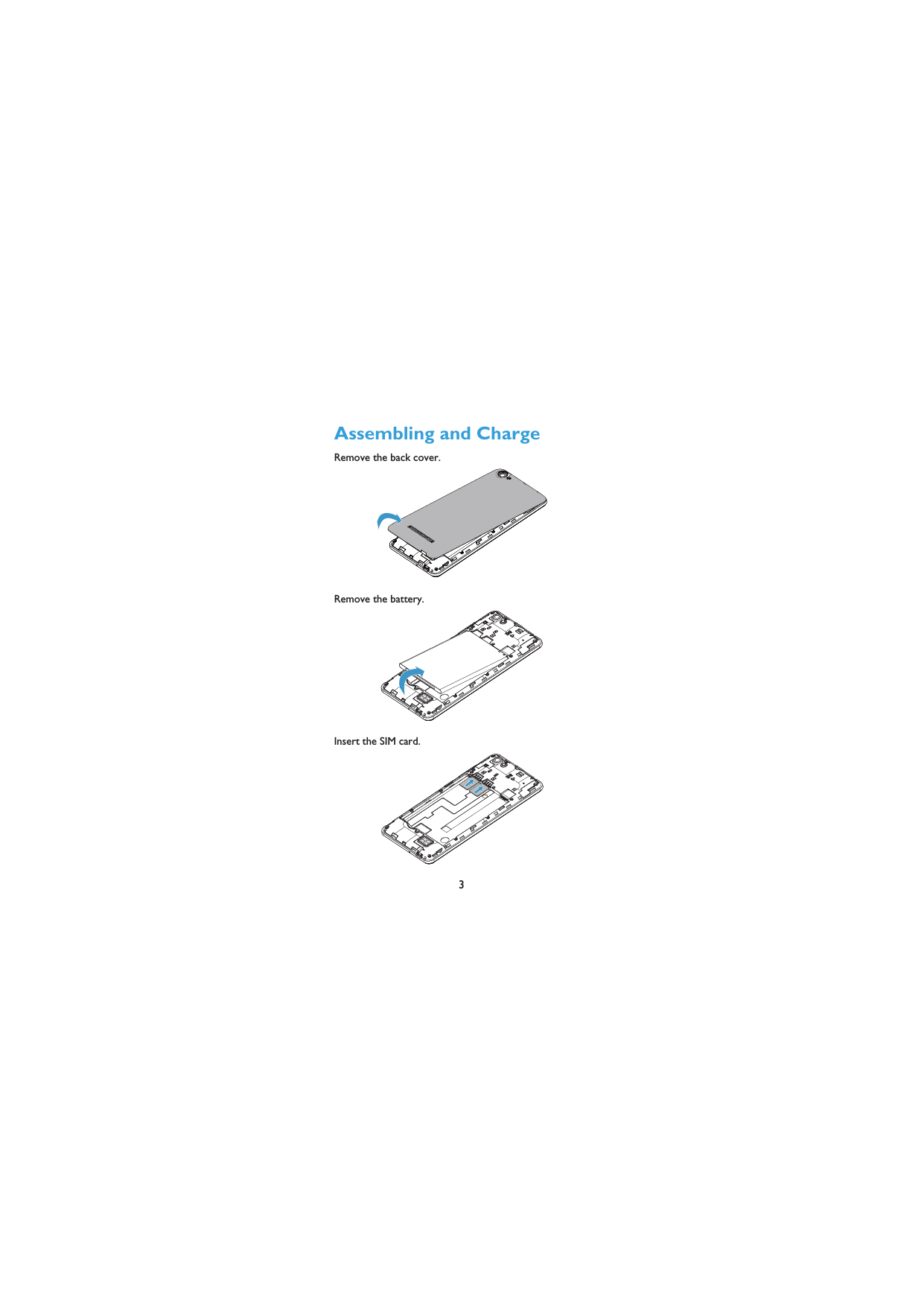 Assembling and Charge

Remove the back cover.

Remove the battery.

Insert the SIM card.

3