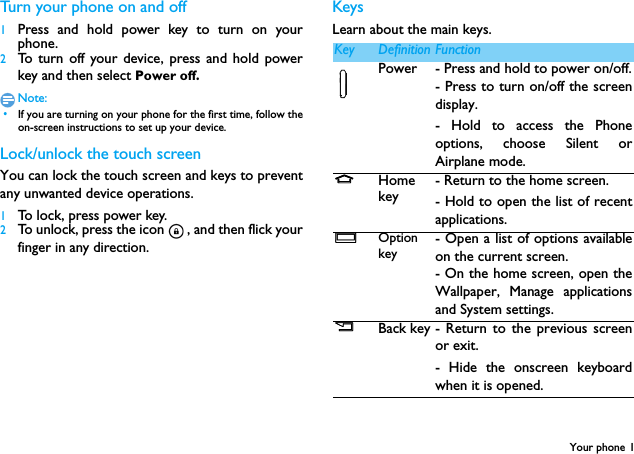 Turn your phone on and off

1 Press and hold power key to turn on your phone.
2 To turn off your device, press and hold power key and then select **Power off.**

Note:
• If you are turning on your phone for the first time, follow the on-screen instructions to set up your device.

Lock/unlock the touch screen

You can lock the touch screen and keys to prevent any unwanted device operations.

1 To lock, press power key.
2 To unlock, press the icon , and then flick your finger in any direction.

Keys

Learn about the main keys.

| Key | Definition | Function |
|---|---|---|
| | Power | - Press and hold to power on/off. - Press to turn on/off the screen display. - Hold to access the Phone options, choose Silent or Airplane mode. |
| | Home key | - Return to the home screen. - Hold to open the list of recent applications. |
| | Option key | - Open a list of options available on the current screen. - On the home screen, open the Wallpaper, Manage applications and System settings. |
| | Back key | - Return to the previous screen or exit. - Hide the onscreen keyboard when it is opened. |

Your phone 1