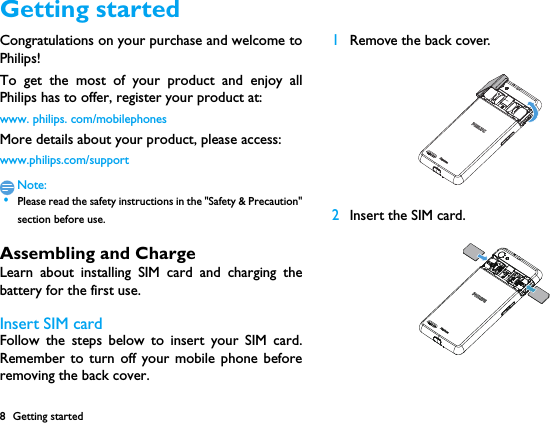 Getting started

Congratulations on your purchase and welcome to Philips!

To get the most of your product and enjoy all Philips has to offer, register your product at:

www. philips. com/mobilephones

More details about your product, please access:

www.philips.com/support

Note:

• Please read the safety instructions in the "Safety & Precaution" section before use.

Assembling and Charge

Learn about installing SIM card and charging the battery for the first use.

Insert SIM card

Follow the steps below to insert your SIM card. Remember to turn off your mobile phone before removing the back cover.

1 Remove the back cover.

PHILIPS

2 Insert the SIM card.

PHILIPS

8 Getting started