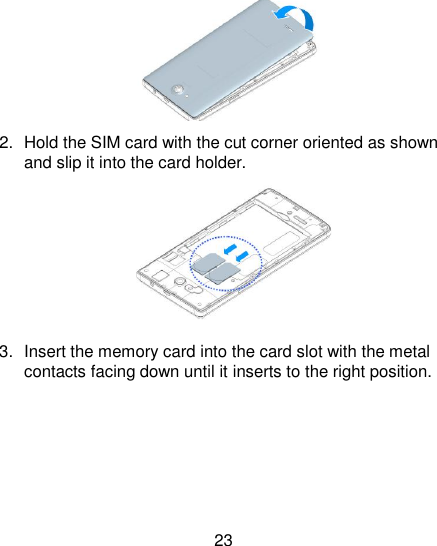 2. Hold the SIM card with the cut corner oriented as shown and slip it into the card holder.

3. Insert the memory card into the card slot with the metal contacts facing down until it inserts to the right position.

23