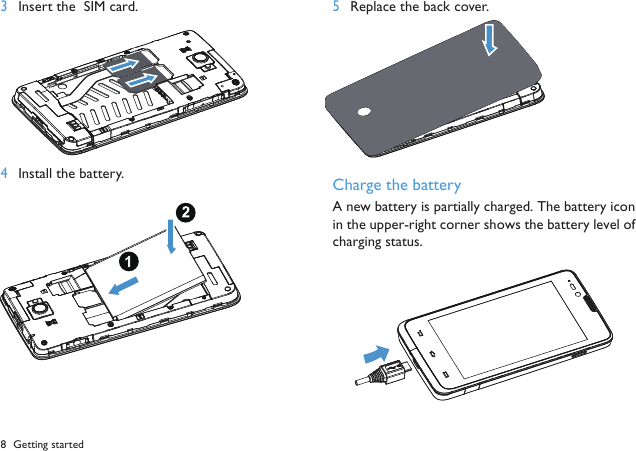 3 Insert the SIM card.

4 Install the battery.

2

1

5 Replace the back cover.

Charge the battery

A new battery is partially charged. The battery icon in the upper-right corner shows the battery level of charging status.

8 Getting started