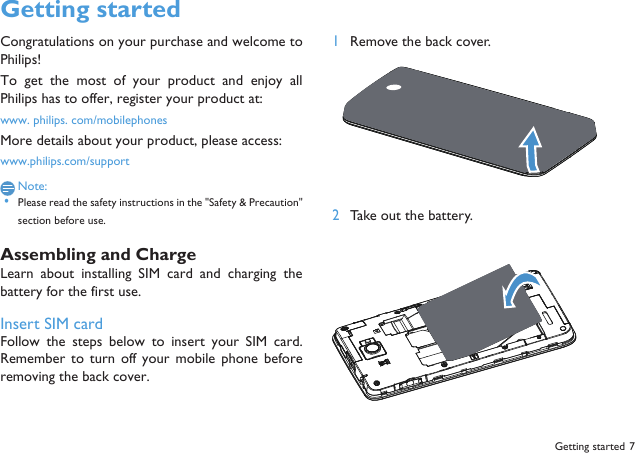 Getting started

Congratulations on your purchase and welcome to Philips!

To get the most of your product and enjoy all Philips has to offer, register your product at:

www. philips. com/mobilephones

More details about your product, please access:

www.philips.com/support

Note:

• Please read the safety instructions in the "Safety & Precaution" section before use.

Assembling and Charge

Learn about installing SIM card and charging the battery for the first use.

Insert SIM card

Follow the steps below to insert your SIM card. Remember to turn off your mobile phone before removing the back cover.

1 Remove the back cover.

2 Take out the battery.

Getting started 7