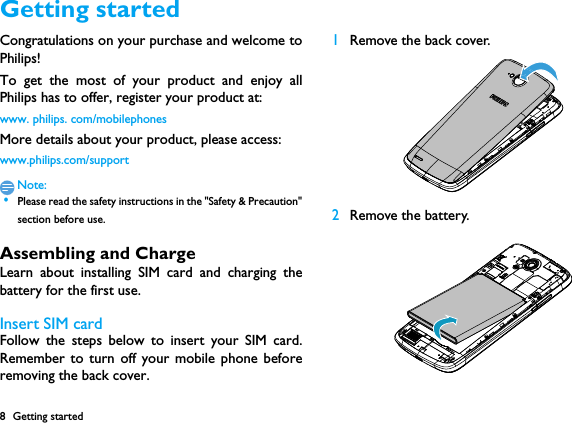 Getting started

Congratulations on your purchase and welcome to Philips!

To get the most of your product and enjoy all Philips has to offer, register your product at:

www. philips. com/mobilephones

More details about your product, please access:

www.philips.com/support

Note:
• Please read the safety instructions in the "Safety & Precaution" section before use.

Assembling and Charge
Learn about installing SIM card and charging the battery for the first use.

Insert SIM card
Follow the steps below to insert your SIM card. Remember to turn off your mobile phone before removing the back cover.

1 Remove the back cover.

PHILIPS

2 Remove the battery.

8 Getting started