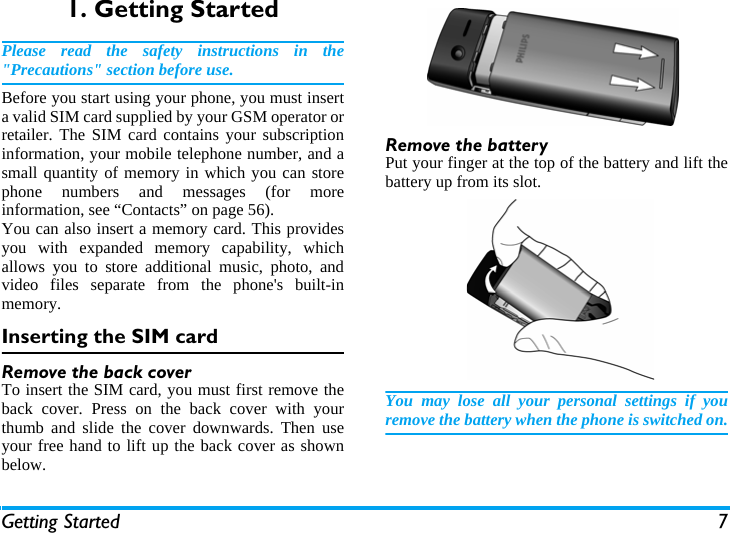 1. Getting Started

Please read the safety instructions in the "Precautions" section before use.

Before you start using your phone, you must insert a valid SIM card supplied by your GSM operator or retailer. The SIM card contains your subscription information, your mobile telephone number, and a small quantity of memory in which you can store phone numbers and messages (for more information, see “Contacts” on page 56).
You can also insert a memory card. This provides you with expanded memory capability, which allows you to store additional music, photo, and video files separate from the phone's built-in memory.

Inserting the SIM card

Remove the back cover
To insert the SIM card, you must first remove the back cover. Press on the back cover with your thumb and slide the cover downwards. Then use your free hand to lift up the back cover as shown below.

PHILIPS

Remove the battery
Put your finger at the top of the battery and lift the battery up from its slot.

You may lose all your personal settings if you remove the battery when the phone is switched on.

Getting Started 7