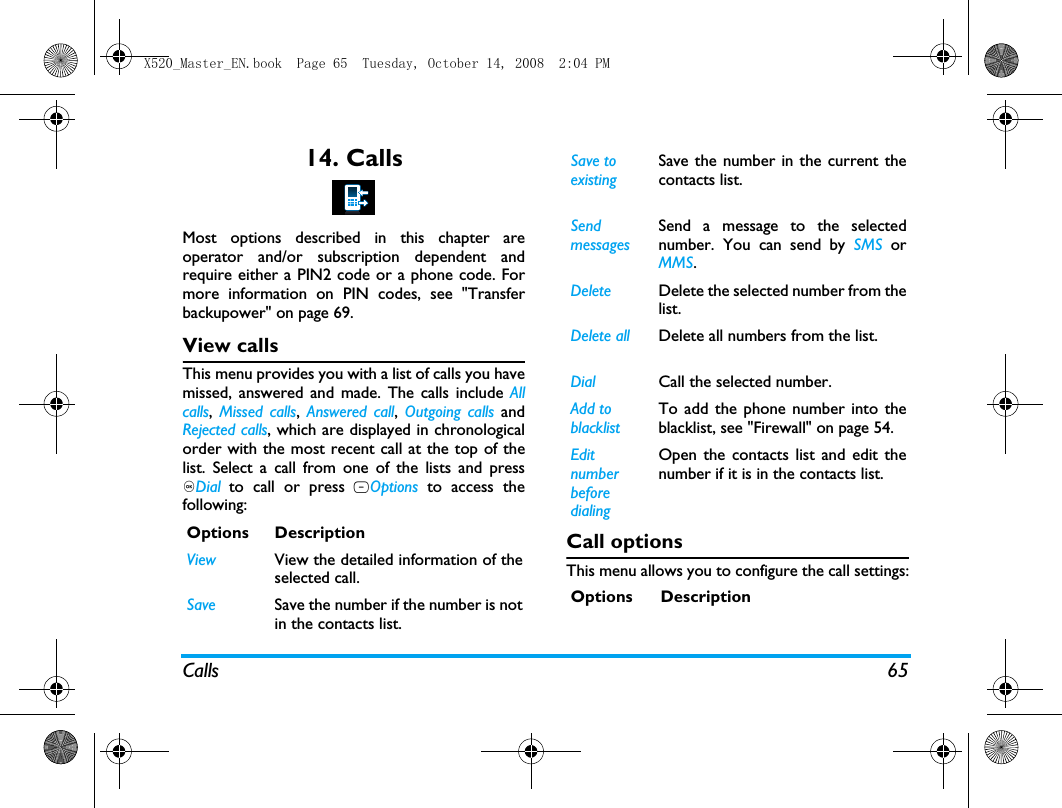 X520_Master_EN.book Page 65 Tuesday, October 14, 2008 2:04 PM

14. Calls

Most options described in this chapter are operator and/or subscription dependent and require either a PIN2 code or a phone code. For more information on PIN codes, see "Transfer backupower" on page 69.

View calls

This menu provides you with a list of calls you have missed, answered and made. The calls include All calls, Missed calls, Answered call, Outgoing calls and Rejected calls, which are displayed in chronological order with the most recent call at the top of the list. Select a call from one of the lists and press Dial to call or press Options to access the following:

| Options | Description |
|---|---|
| View | View the detailed information of the selected call. |
| Save | Save the number if the number is not in the contacts list. |
| Save to existing | Save the number in the current the contacts list. |
| Send messages | Send a message to the selected number. You can send by SMS or MMS. |
| Delete | Delete the selected number from the list. |
| Delete all | Delete all numbers from the list. |
| Dial | Call the selected number. |
| Add to blacklist | To add the phone number into the blacklist, see "Firewall" on page 54. |
| Edit number before dialing | Open the contacts list and edit the number if it is in the contacts list. |

Call options

This menu allows you to configure the call settings:

| Options | Description |
|---|---|

Calls 65