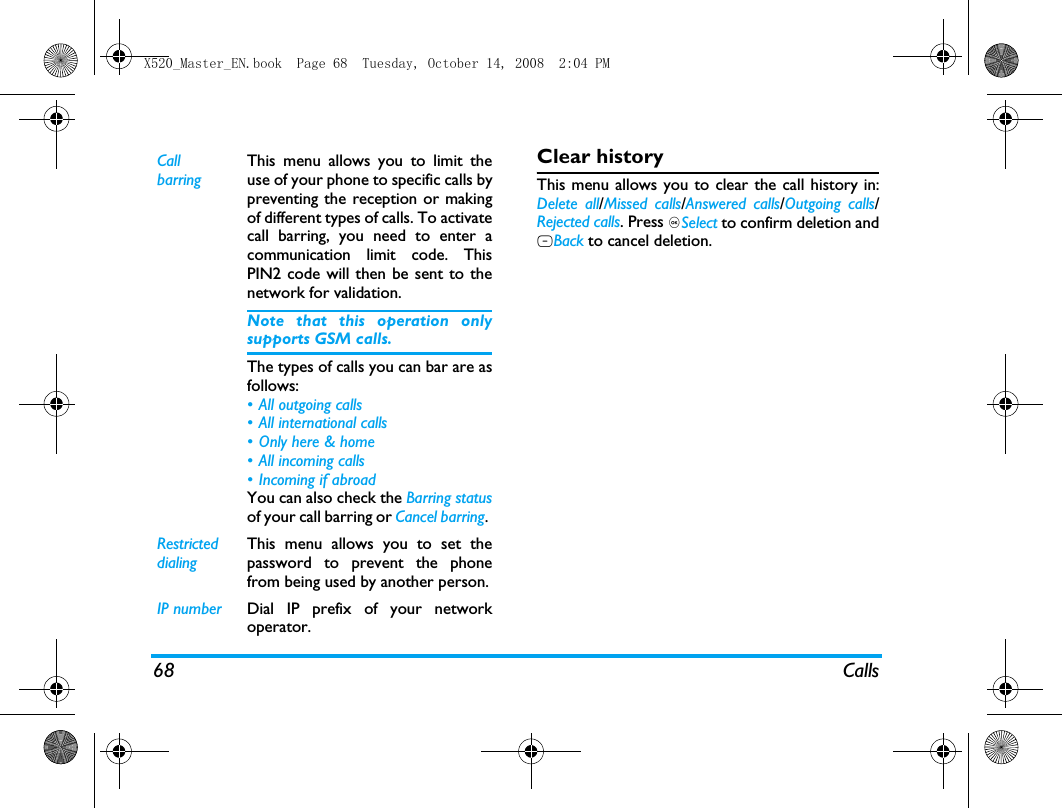 X520_Master_EN.book Page 68 Tuesday, October 14, 2008 2:04 PM

Call barring

This menu allows you to limit the use of your phone to specific calls by preventing the reception or making of different types of calls. To activate call barring, you need to enter a communication limit code. This PIN2 code will then be sent to the network for validation.

Note that this operation only supports GSM calls.

The types of calls you can bar are as follows:
• All outgoing calls
• All international calls
• Only here & home
• All incoming calls
• Incoming if abroad
You can also check the Barring status of your call barring or Cancel barring.

Restricted dialing

This menu allows you to set the password to prevent the phone from being used by another person.

IP number

Dial IP prefix of your network operator.

Clear history

This menu allows you to clear the call history in: Delete all/Missed calls/Answered calls/Outgoing calls/Rejected calls. Press Select to confirm deletion and Back to cancel deletion.

68 Calls