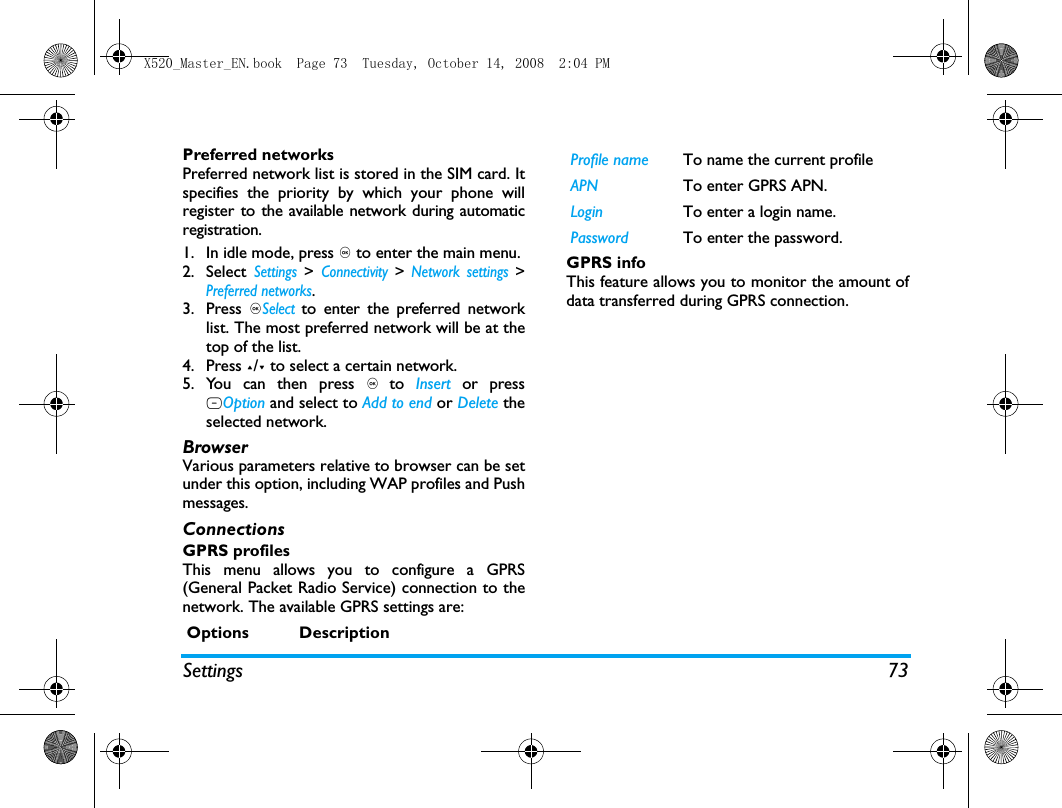 X520_Master_EN.book Page 73 Tuesday, October 14, 2008 2:04 PM

Preferred networks
Preferred network list is stored in the SIM card. It specifies the priority by which your phone will register to the available network during automatic registration.

1. In idle mode, press ⊛ to enter the main menu.
2. Select Settings > Connectivity > Network settings > Preferred networks.
3. Press ⊛Select to enter the preferred network list. The most preferred network will be at the top of the list.
4. Press ▴/▾ to select a certain network.
5. You can then press ⊛ to Insert or press ⊟Option and select to Add to end or Delete the selected network.

Browser
Various parameters relative to browser can be set under this option, including WAP profiles and Push messages.

Connections
GPRS profiles
This menu allows you to configure a GPRS (General Packet Radio Service) connection to the network. The available GPRS settings are:

| Options | Description |
|---|---|
| Profile name | To name the current profile |
| APN | To enter GPRS APN. |
| Login | To enter a login name. |
| Password | To enter the password. |

GPRS info
This feature allows you to monitor the amount of data transferred during GPRS connection.

Settings 73