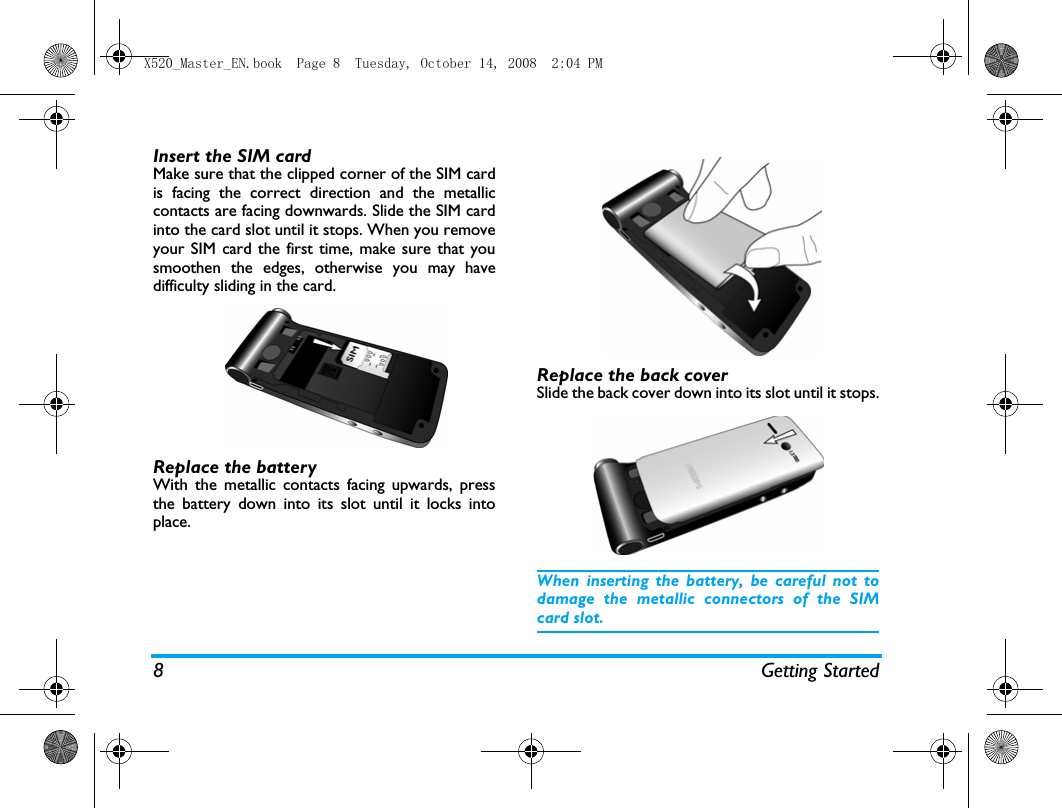 X520_Master_EN.book Page 8 Tuesday, October 14, 2008 2:04 PM

Insert the SIM card
Make sure that the clipped corner of the SIM card is facing the correct direction and the metallic contacts are facing downwards. Slide the SIM card into the card slot until it stops. When you remove your SIM card the first time, make sure that you smoothen the edges, otherwise you may have difficulty sliding in the card.

SIM

Replace the battery
With the metallic contacts facing upwards, press the battery down into its slot until it locks into place.

Replace the back cover
Slide the back cover down into its slot until it stops.

PHILIPS

When inserting the battery, be careful not to damage the metallic connectors of the SIM card slot.

8 Getting Started