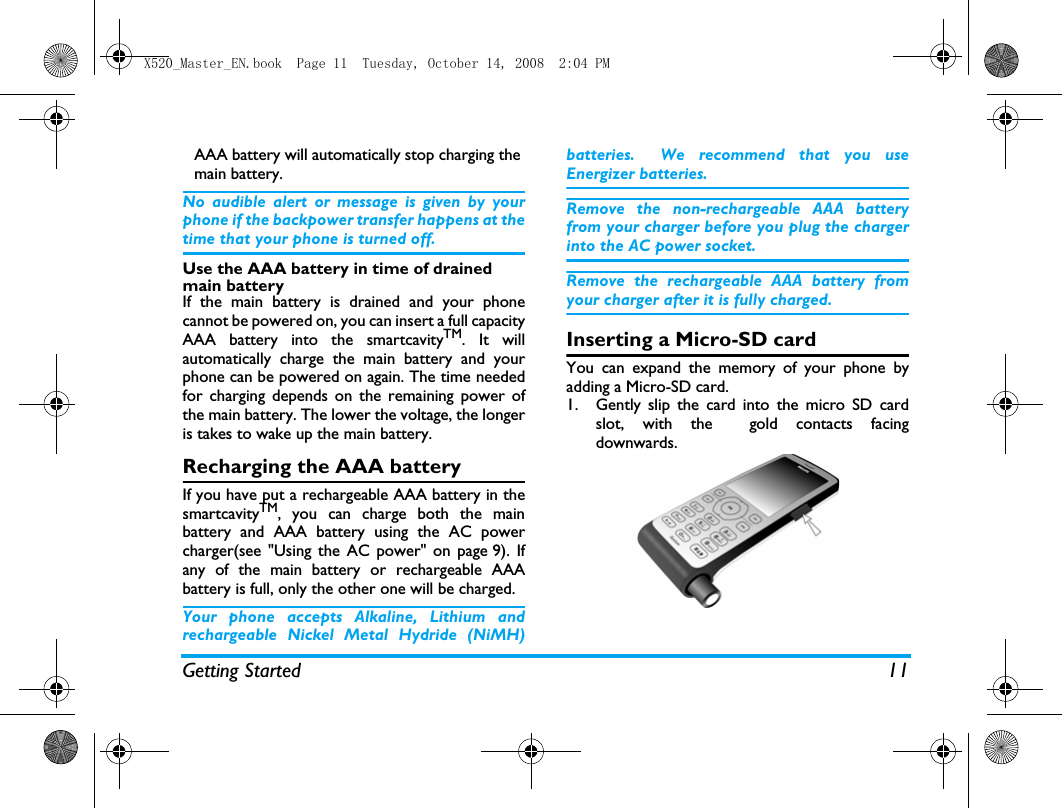 X520_Master_EN.book Page 11 Tuesday, October 14, 2008 2:04 PM

AAA battery will automatically stop charging the main battery.

No audible alert or message is given by your phone if the backpower transfer happens at the time that your phone is turned off.

Use the AAA battery in time of drained main battery

If the main battery is drained and your phone cannot be powered on, you can insert a full capacity AAA battery into the smartcavity$^{TM}$. It will automatically charge the main battery and your phone can be powered on again. The time needed for charging depends on the remaining power of the main battery. The lower the voltage, the longer is takes to wake up the main battery.

Recharging the AAA battery

If you have put a rechargeable AAA battery in the smartcavity$^{TM}$, you can charge both the main battery and AAA battery using the AC power charger(see "Using the AC power" on page 9). If any of the main battery or rechargeable AAA battery is full, only the other one will be charged.

Your phone accepts Alkaline, Lithium and rechargeable Nickel Metal Hydride (NiMH) batteries. We recommend that you use Energizer batteries.

Remove the non-rechargeable AAA battery from your charger before you plug the charger into the AC power socket.

Remove the rechargeable AAA battery from your charger after it is fully charged.

Inserting a Micro-SD card

You can expand the memory of your phone by adding a Micro-SD card.

1. Gently slip the card into the micro SD card slot, with the gold contacts facing downwards.

Getting Started 11