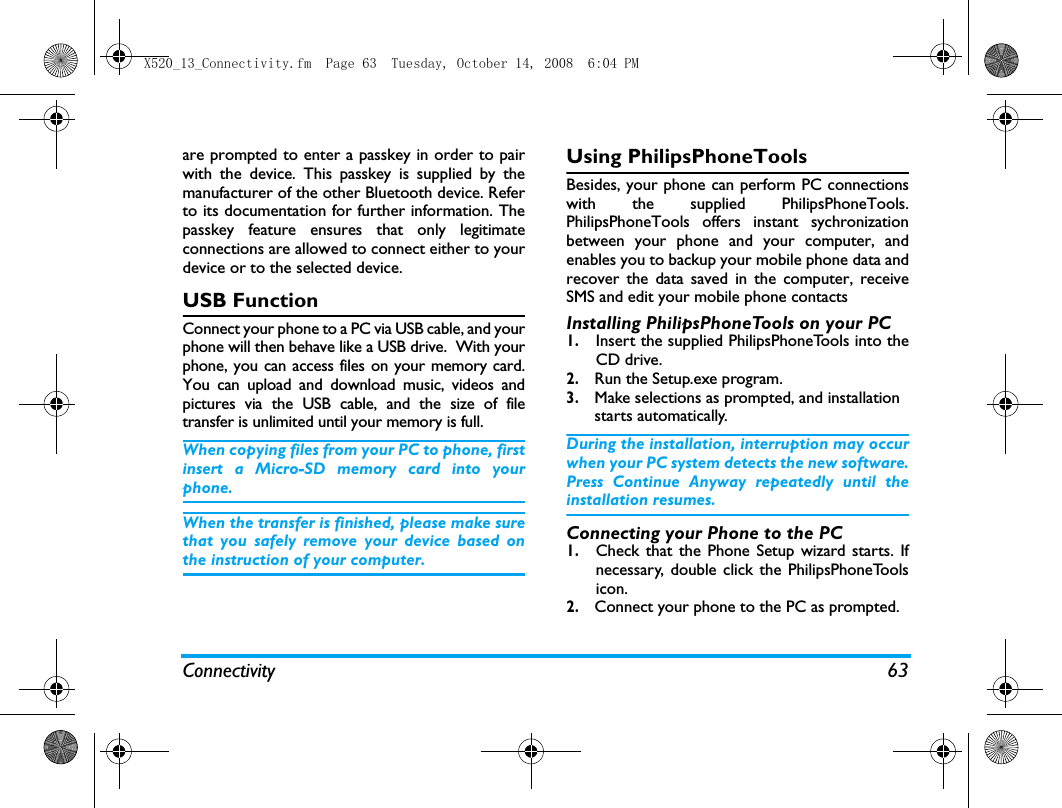 X520_13_Connectivity.fm  Page 63  Tuesday, October 14, 2008  6:04 PM

are prompted to enter a passkey in order to pair with the device. This passkey is supplied by the manufacturer of the other Bluetooth device. Refer to its documentation for further information. The passkey feature ensures that only legitimate connections are allowed to connect either to your device or to the selected device.

USB Function

Connect your phone to a PC via USB cable, and your phone will then behave like a USB drive.  With your phone, you can access files on your memory card. You can upload and download music, videos and pictures via the USB cable, and the size of file transfer is unlimited until your memory is full.

When copying files from your PC to phone, first insert a Micro-SD memory card into your phone.

When the transfer is finished, please make sure that you safely remove your device based on the instruction of your computer.

Using PhilipsPhoneTools

Besides, your phone can perform PC connections with the supplied PhilipsPhoneTools. PhilipsPhoneTools offers instant sychronization between your phone and your computer, and enables you to backup your mobile phone data and recover the data saved in the computer, receive SMS and edit your mobile phone contacts

Installing PhilipsPhoneTools on your PC

1. Insert the supplied PhilipsPhoneTools into the CD drive.
2. Run the Setup.exe program.
3. Make selections as prompted, and installation starts automatically.

During the installation, interruption may occur when your PC system detects the new software. Press Continue Anyway repeatedly until the installation resumes.

Connecting your Phone to the PC

1. Check that the Phone Setup wizard starts. If necessary, double click the PhilipsPhoneTools icon.
2. Connect your phone to the PC as prompted.

Connectivity 63