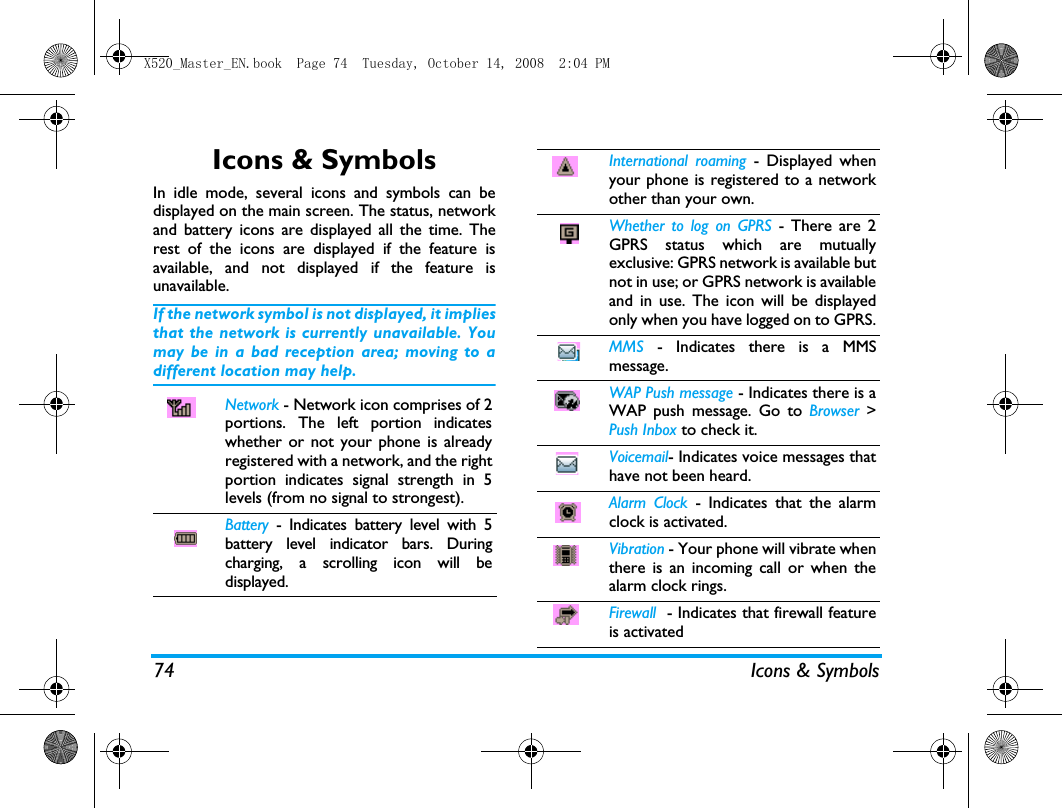 X520_Master_EN.book Page 74 Tuesday, October 14, 2008 2:04 PM

Icons & Symbols

In idle mode, several icons and symbols can be displayed on the main screen. The status, network and battery icons are displayed all the time. The rest of the icons are displayed if the feature is available, and not displayed if the feature is unavailable.

If the network symbol is not displayed, it implies that the network is currently unavailable. You may be in a bad reception area; moving to a different location may help.

Network - Network icon comprises of 2 portions. The left portion indicates whether or not your phone is already registered with a network, and the right portion indicates signal strength in 5 levels (from no signal to strongest).

Battery - Indicates battery level with 5 battery level indicator bars. During charging, a scrolling icon will be displayed.

International roaming - Displayed when your phone is registered to a network other than your own.

Whether to log on GPRS - There are 2 GPRS status which are mutually exclusive: GPRS network is available but not in use; or GPRS network is available and in use. The icon will be displayed only when you have logged on to GPRS.

MMS - Indicates there is a MMS message.

WAP Push message - Indicates there is a WAP push message. Go to Browser > Push Inbox to check it.

Voicemail- Indicates voice messages that have not been heard.

Alarm Clock - Indicates that the alarm clock is activated.

Vibration - Your phone will vibrate when there is an incoming call or when the alarm clock rings.

Firewall - Indicates that firewall feature is activated

74 Icons & Symbols