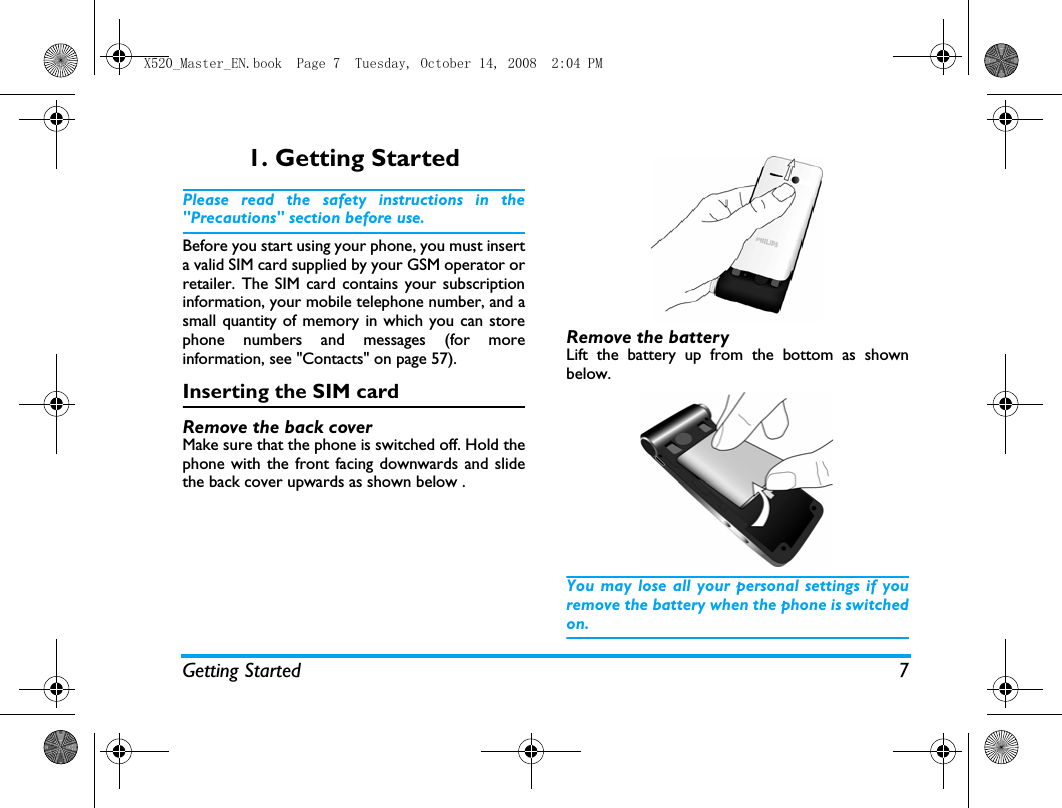 X520_Master_EN.book Page 7 Tuesday, October 14, 2008 2:04 PM

1. Getting Started

Please read the safety instructions in the "Precautions" section before use.

Before you start using your phone, you must insert a valid SIM card supplied by your GSM operator or retailer. The SIM card contains your subscription information, your mobile telephone number, and a small quantity of memory in which you can store phone numbers and messages (for more information, see "Contacts" on page 57).

Inserting the SIM card

Remove the back cover
Make sure that the phone is switched off. Hold the phone with the front facing downwards and slide the back cover upwards as shown below .

PHILIPS

Remove the battery
Lift the battery up from the bottom as shown below.

You may lose all your personal settings if you remove the battery when the phone is switched on.

Getting Started 7