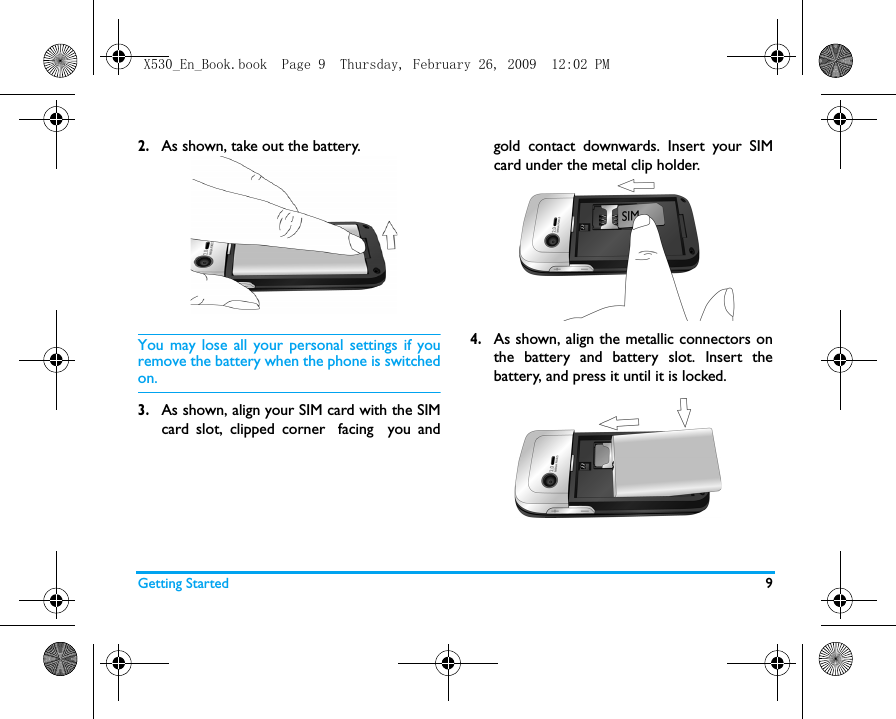 X530_En_Book.book Page 9 Thursday, February 26, 2009 12:02 PM

2. As shown, take out the battery.

You may lose all your personal settings if you remove the battery when the phone is switched on.

3. As shown, align your SIM card with the SIM card slot, clipped corner facing you and gold contact downwards. Insert your SIM card under the metal clip holder.

SIM

4. As shown, align the metallic connectors on the battery and battery slot. Insert the battery, and press it until it is locked.

Getting Started 9