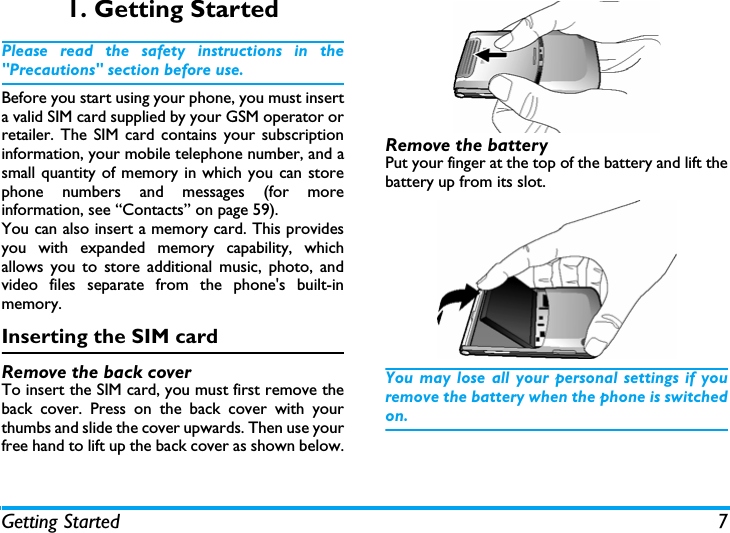 1. Getting Started

Please read the safety instructions in the "Precautions" section before use.

Before you start using your phone, you must insert a valid SIM card supplied by your GSM operator or retailer. The SIM card contains your subscription information, your mobile telephone number, and a small quantity of memory in which you can store phone numbers and messages (for more information, see “Contacts” on page 59).
You can also insert a memory card. This provides you with expanded memory capability, which allows you to store additional music, photo, and video files separate from the phone's built-in memory.

Inserting the SIM card

Remove the back cover
To insert the SIM card, you must first remove the back cover. Press on the back cover with your thumbs and slide the cover upwards. Then use your free hand to lift up the back cover as shown below.

Remove the battery
Put your finger at the top of the battery and lift the battery up from its slot.

You may lose all your personal settings if you remove the battery when the phone is switched on.

Getting Started 7