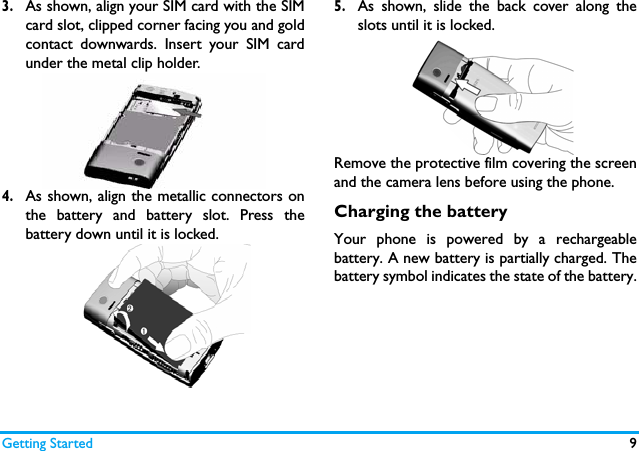 3. As shown, align your SIM card with the SIM card slot, clipped corner facing you and gold contact downwards. Insert your SIM card under the metal clip holder.

4. As shown, align the metallic connectors on the battery and battery slot. Press the battery down until it is locked.

❷

❶

5. As shown, slide the back cover along the slots until it is locked.

Remove the protective film covering the screen and the camera lens before using the phone.

Charging the battery

Your phone is powered by a rechargeable battery. A new battery is partially charged. The battery symbol indicates the state of the battery.

Getting Started 9