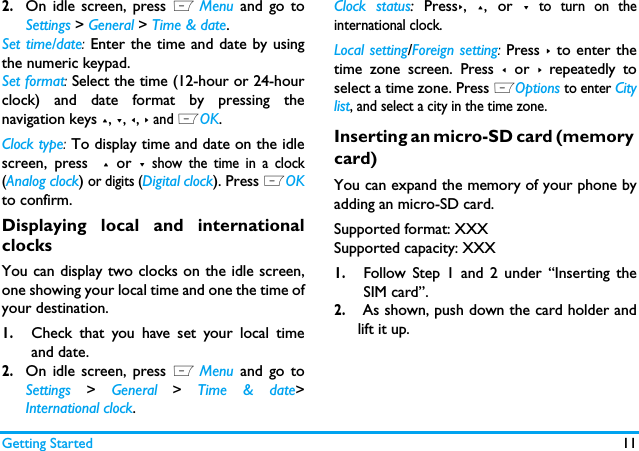 2. On idle screen, press Menu and go to Settings > General > Time & date.

Set time/date: Enter the time and date by using the numeric keypad.

Set format: Select the time (12-hour or 24-hour clock) and date format by pressing the navigation keys ▴, ▾, ◂, ▸ and OK.

Clock type: To display time and date on the idle screen, press ▴ or ▾ show the time in a clock (Analog clock) or digits (Digital clock). Press OK to confirm.

Displaying local and international clocks

You can display two clocks on the idle screen, one showing your local time and one the time of your destination.

1. Check that you have set your local time and date.
2. On idle screen, press Menu and go to Settings > General > Time & date> International clock.

Clock status: Press▸, ▴, or ▾ to turn on the international clock.

Local setting/Foreign setting: Press ▸ to enter the time zone screen. Press ◂ or ▸ repeatedly to select a time zone. Press Options to enter City list, and select a city in the time zone.

Inserting an micro-SD card (memory card)

You can expand the memory of your phone by adding an micro-SD card.

Supported format: XXX
Supported capacity: XXX

1. Follow Step 1 and 2 under “Inserting the SIM card”.
2. As shown, push down the card holder and lift it up.

Getting Started 11