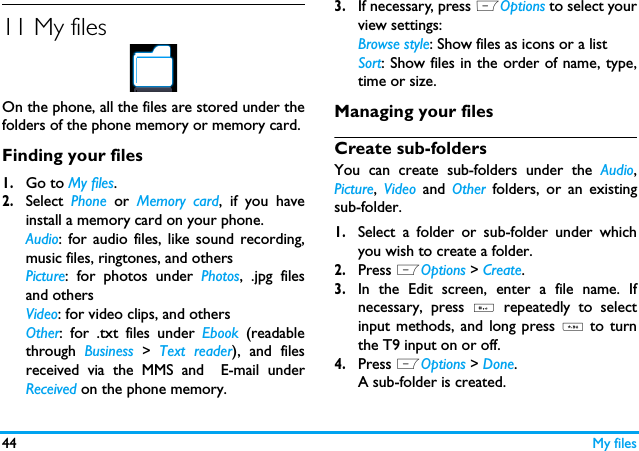 11 My files

On the phone, all the files are stored under the folders of the phone memory or memory card.

Finding your files

1. Go to My files.
2. Select Phone or Memory card, if you have install a memory card on your phone.
Audio: for audio files, like sound recording, music files, ringtones, and others
Picture: for photos under Photos, .jpg files and others
Video: for video clips, and others
Other: for .txt files under Ebook (readable through Business > Text reader), and files received via the MMS and E-mail under Received on the phone memory.

3. If necessary, press Options to select your view settings:
Browse style: Show files as icons or a list
Sort: Show files in the order of name, type, time or size.

Managing your files

Create sub-folders

You can create sub-folders under the Audio, Picture, Video and Other folders, or an existing sub-folder.

1. Select a folder or sub-folder under which you wish to create a folder.
2. Press Options > Create.
3. In the Edit screen, enter a file name. If necessary, press repeatedly to select input methods, and long press to turn the T9 input on or off.
4. Press Options > Done.
A sub-folder is created.

44 My files