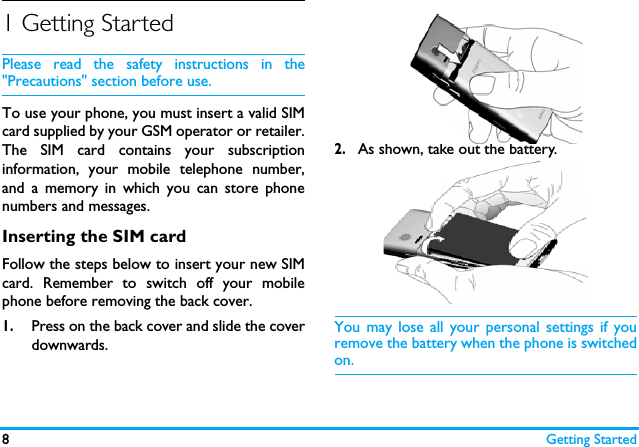 1 Getting Started

Please read the safety instructions in the "Precautions" section before use.

To use your phone, you must insert a valid SIM card supplied by your GSM operator or retailer. The SIM card contains your subscription information, your mobile telephone number, and a memory in which you can store phone numbers and messages.

Inserting the SIM card

Follow the steps below to insert your new SIM card. Remember to switch off your mobile phone before removing the back cover.

1. Press on the back cover and slide the cover downwards.

2. As shown, take out the battery.

You may lose all your personal settings if you remove the battery when the phone is switched on.

8 Getting Started