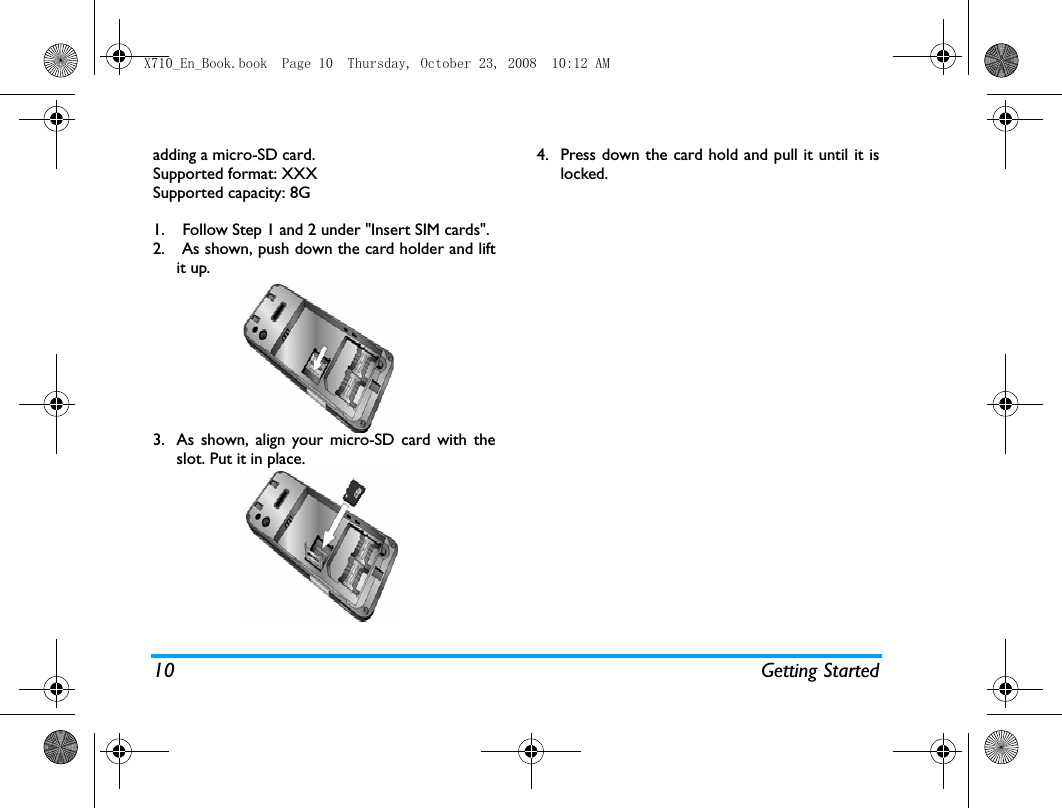 X710_En_Book.book Page 10 Thursday, October 23, 2008 10:12 AM

adding a micro-SD card.
Supported format: XXX
Supported capacity: 8G

1. Follow Step 1 and 2 under "Insert SIM cards".
2. As shown, push down the card holder and lift it up.

3. As shown, align your micro-SD card with the slot. Put it in place.

4. Press down the card hold and pull it until it is locked.

10 Getting Started