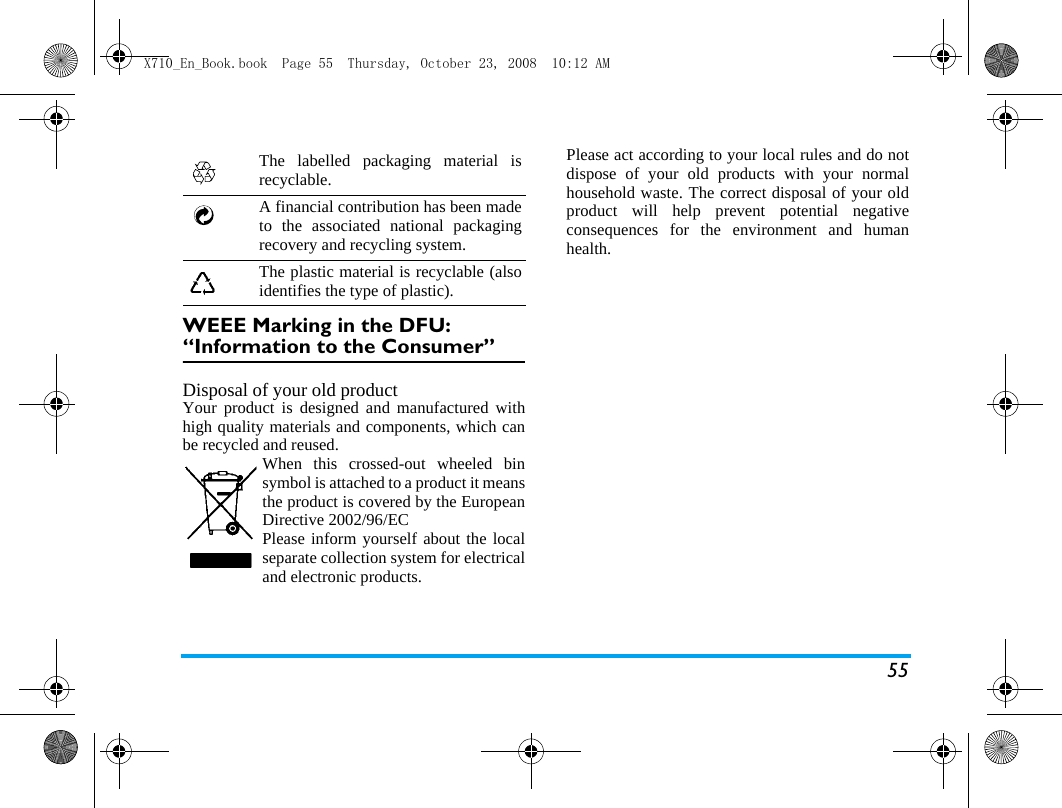 X710_En_Book.book Page 55 Thursday, October 23, 2008 10:12 AM

The labelled packaging material is recyclable.

A financial contribution has been made to the associated national packaging recovery and recycling system.

The plastic material is recyclable (also identifies the type of plastic).

WEEE Marking in the DFU: “Information to the Consumer”

Disposal of your old product
Your product is designed and manufactured with high quality materials and components, which can be recycled and reused.

When this crossed-out wheeled bin symbol is attached to a product it means the product is covered by the European Directive 2002/96/EC
Please inform yourself about the local separate collection system for electrical and electronic products.

Please act according to your local rules and do not dispose of your old products with your normal household waste. The correct disposal of your old product will help prevent potential negative consequences for the environment and human health.

55