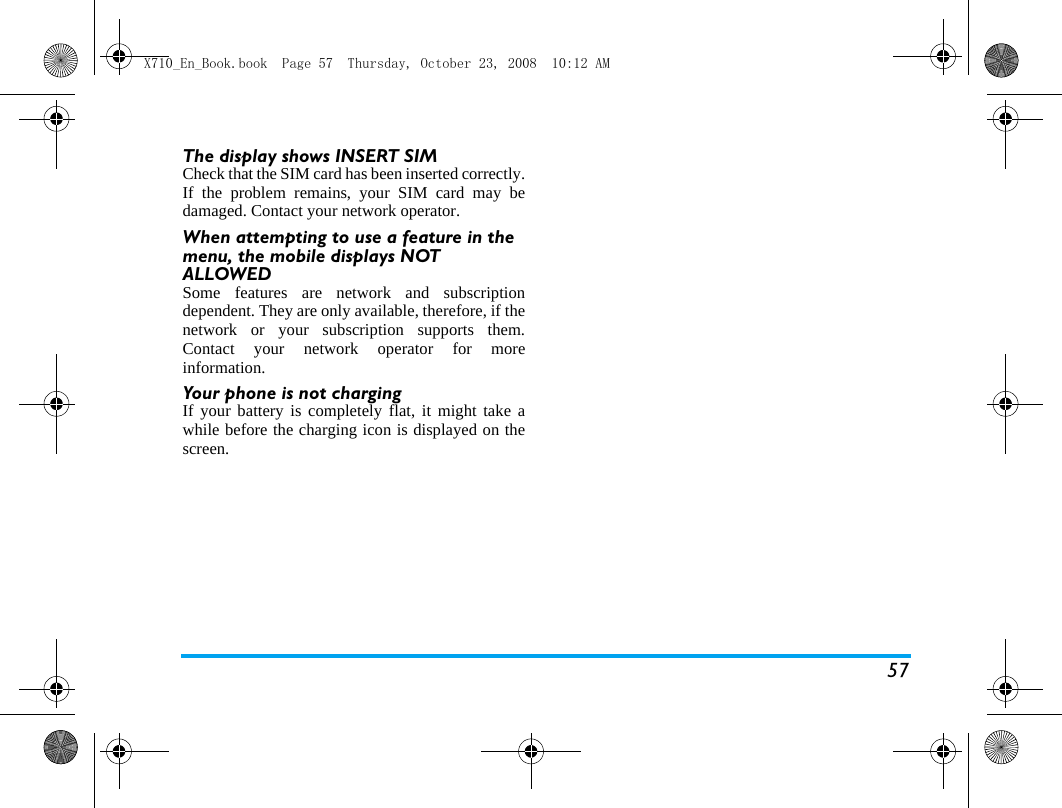 X710_En_Book.book Page 57 Thursday, October 23, 2008 10:12 AM

The display shows INSERT SIM
Check that the SIM card has been inserted correctly. If the problem remains, your SIM card may be damaged. Contact your network operator.

When attempting to use a feature in the menu, the mobile displays NOT ALLOWED
Some features are network and subscription dependent. They are only available, therefore, if the network or your subscription supports them. Contact your network operator for more information.

Your phone is not charging
If your battery is completely flat, it might take a while before the charging icon is displayed on the screen.

57