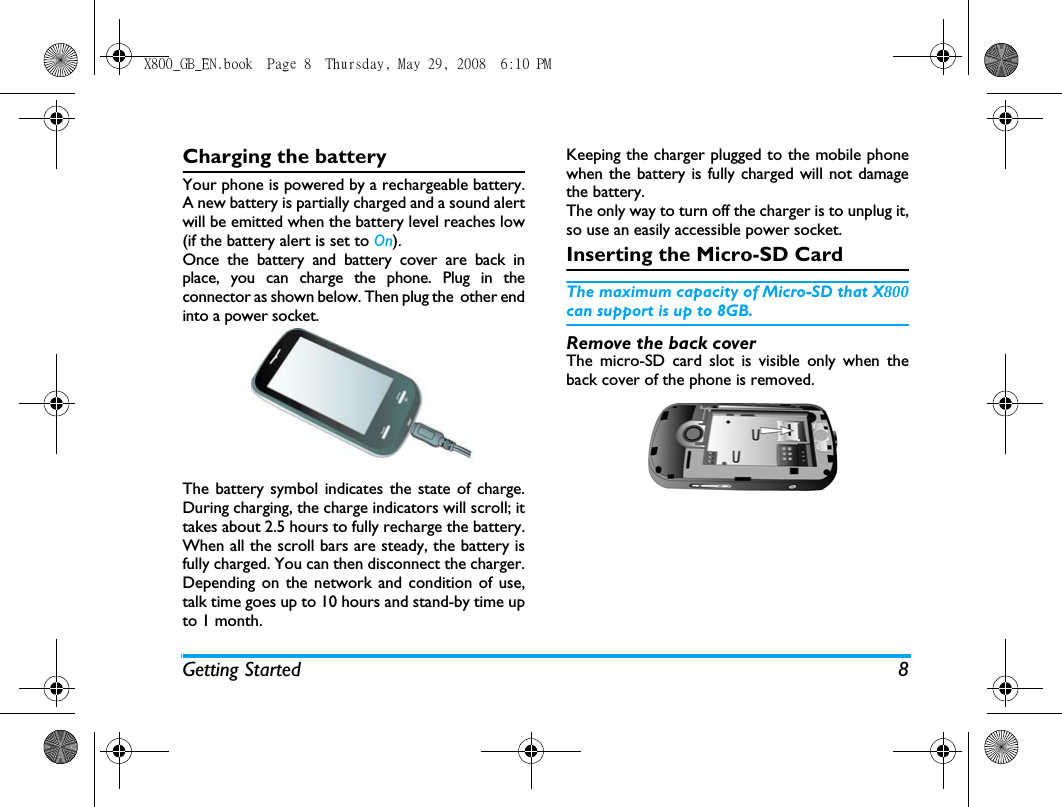 X800_GB_EN.book Page 8 Thursday, May 29, 2008 6:10 PM

Charging the battery

Your phone is powered by a rechargeable battery. A new battery is partially charged and a sound alert will be emitted when the battery level reaches low (if the battery alert is set to On).
Once the battery and battery cover are back in place, you can charge the phone. Plug in the connector as shown below. Then plug the other end into a power socket.

The battery symbol indicates the state of charge. During charging, the charge indicators will scroll; it takes about 2.5 hours to fully recharge the battery. When all the scroll bars are steady, the battery is fully charged. You can then disconnect the charger.
Depending on the network and condition of use, talk time goes up to 10 hours and stand-by time up to 1 month.

Keeping the charger plugged to the mobile phone when the battery is fully charged will not damage the battery.
The only way to turn off the charger is to unplug it, so use an easily accessible power socket.

Inserting the Micro-SD Card

The maximum capacity of Micro-SD that X800 can support is up to 8GB.

Remove the back cover
The micro-SD card slot is visible only when the back cover of the phone is removed.

Getting Started 8