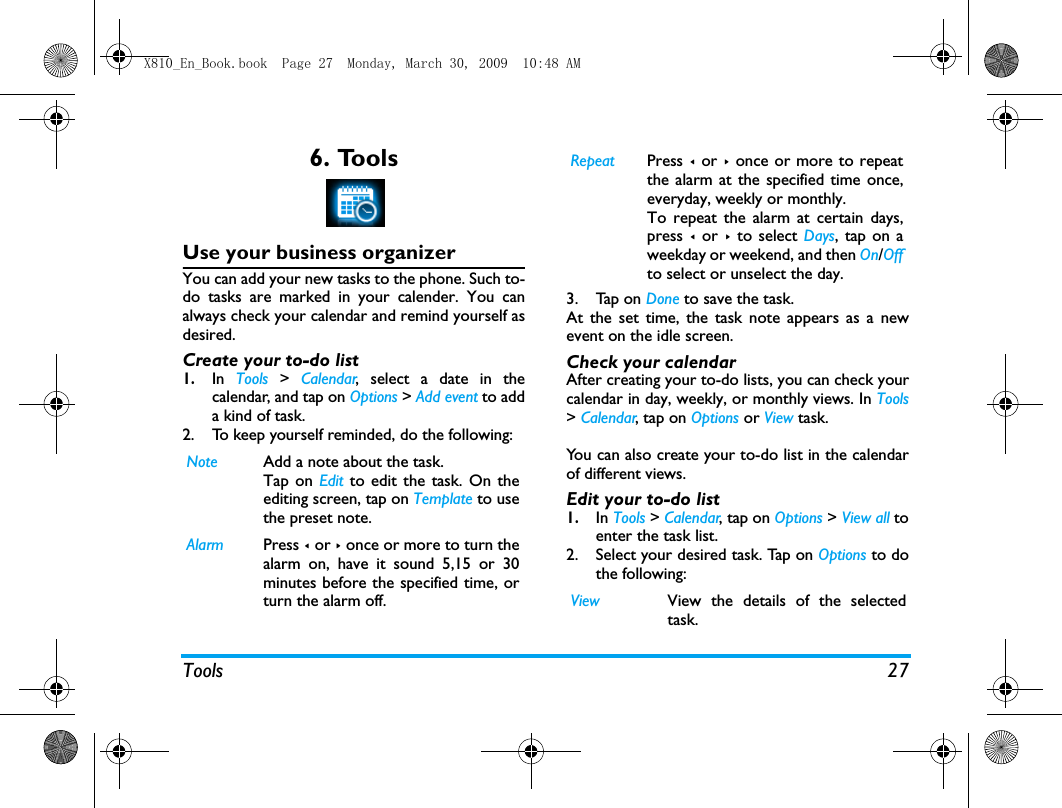 X810_En_Book.book Page 27 Monday, March 30, 2009 10:48 AM

6. Tools

Use your business organizer

You can add your new tasks to the phone. Such to-do tasks are marked in your calender. You can always check your calendar and remind yourself as desired.

Create your to-do list

1. In Tools > Calendar, select a date in the calendar, and tap on Options > Add event to add a kind of task.
2. To keep yourself reminded, do the following:

| | |
|---|---|
| Note | Add a note about the task. Tap on Edit to edit the task. On the editing screen, tap on Template to use the preset note. |
| Alarm | Press ‹ or › once or more to turn the alarm on, have it sound 5,15 or 30 minutes before the specified time, or turn the alarm off. |
| Repeat | Press ‹ or › once or more to repeat the alarm at the specified time once, everyday, weekly or monthly. To repeat the alarm at certain days, press ‹ or › to select Days, tap on a weekday or weekend, and then On/Off to select or unselect the day. |

3. Tap on Done to save the task.

At the set time, the task note appears as a new event on the idle screen.

Check your calendar

After creating your to-do lists, you can check your calendar in day, weekly, or monthly views. In Tools > Calendar, tap on Options or View task.

You can also create your to-do list in the calendar of different views.

Edit your to-do list

1. In Tools > Calendar, tap on Options > View all to enter the task list.
2. Select your desired task. Tap on Options to do the following:

| | |
|---|---|
| View | View the details of the selected task. |

Tools 27