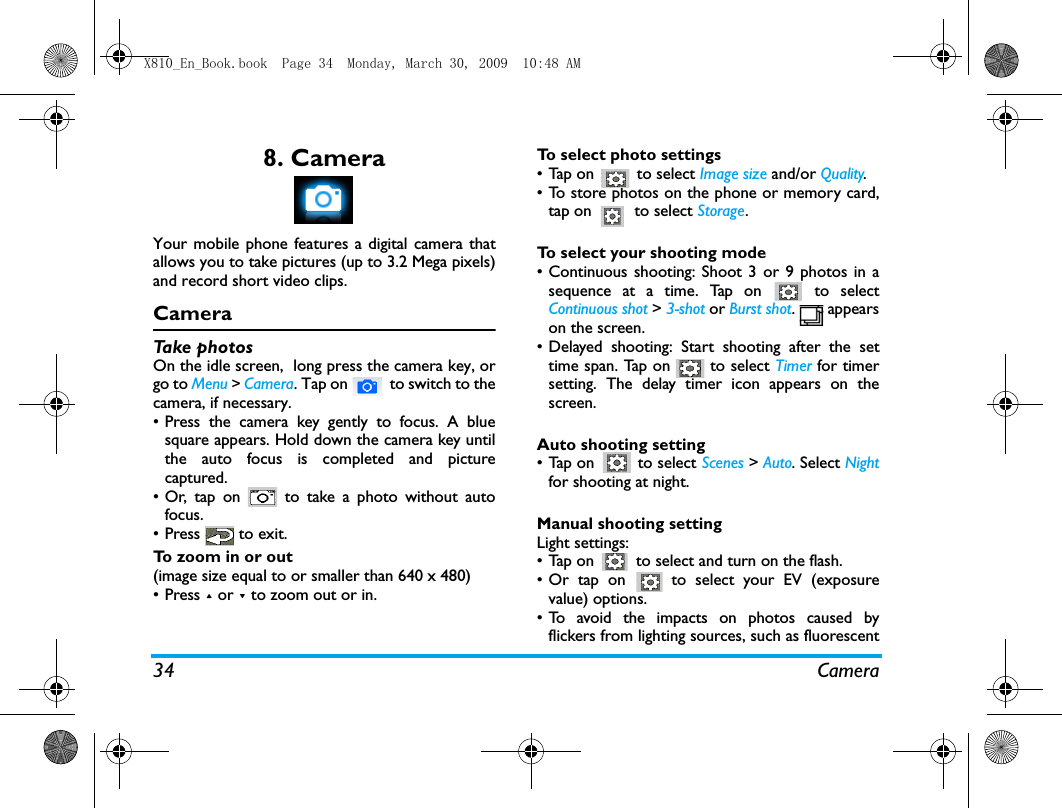 X810_En_Book.book  Page 34  Monday, March 30, 2009  10:48 AM

8. Camera

Your mobile phone features a digital camera that allows you to take pictures (up to 3.2 Mega pixels) and record short video clips.

Camera

Take photos

On the idle screen, long press the camera key, or go to Menu > Camera. Tap on to switch to the camera, if necessary.

• Press the camera key gently to focus. A blue square appears. Hold down the camera key until the auto focus is completed and picture captured.
• Or, tap on to take a photo without auto focus.
• Press to exit.

To zoom in or out
(image size equal to or smaller than 640 x 480)
• Press ▴ or ▾ to zoom out or in.

To select photo settings
• Tap on to select Image size and/or Quality.
• To store photos on the phone or memory card, tap on to select Storage.

To select your shooting mode
• Continuous shooting: Shoot 3 or 9 photos in a sequence at a time. Tap on to select Continuous shot > 3-shot or Burst shot. appears on the screen.
• Delayed shooting: Start shooting after the set time span. Tap on to select Timer for timer setting. The delay timer icon appears on the screen.

Auto shooting setting
• Tap on to select Scenes > Auto. Select Night for shooting at night.

Manual shooting setting
Light settings:
• Tap on to select and turn on the flash.
• Or tap on to select your EV (exposure value) options.
• To avoid the impacts on photos caused by flickers from lighting sources, such as fluorescent

34 Camera