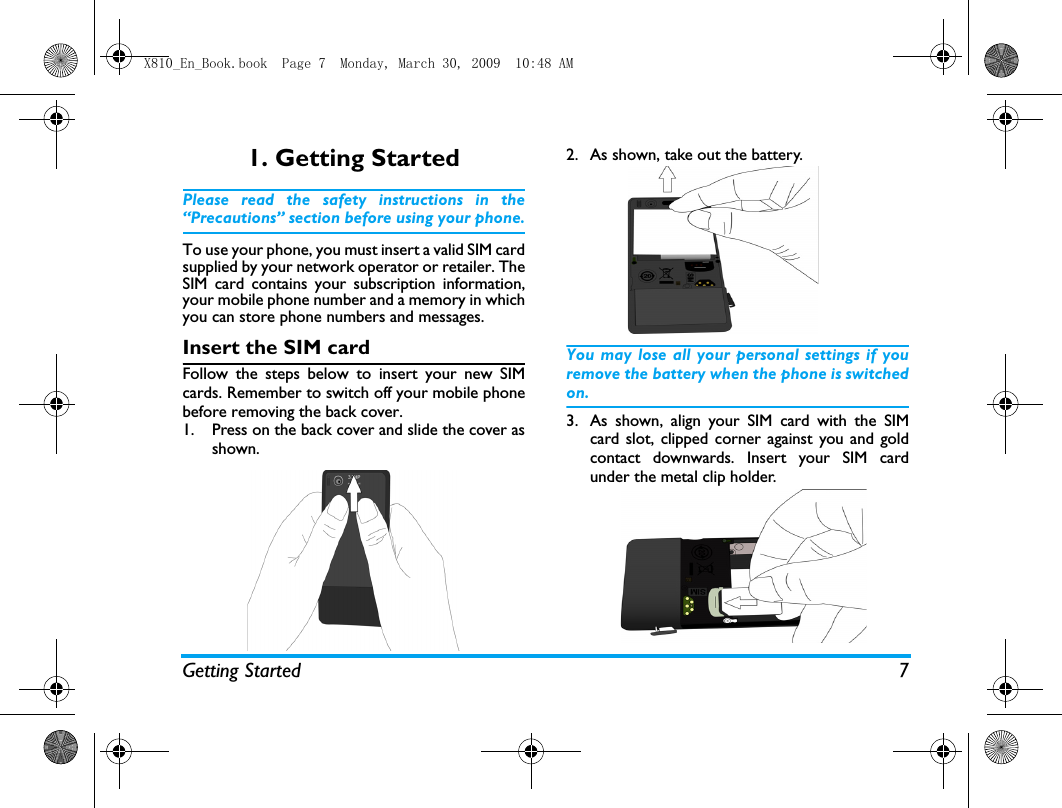 X810_En_Book.book  Page 7  Monday, March 30, 2009  10:48 AM

1. Getting Started

Please read the safety instructions in the "Precautions" section before using your phone.

To use your phone, you must insert a valid SIM card supplied by your network operator or retailer. The SIM card contains your subscription information, your mobile phone number and a memory in which you can store phone numbers and messages.

Insert the SIM card

Follow the steps below to insert your new SIM cards. Remember to switch off your mobile phone before removing the back cover.

1. Press on the back cover and slide the cover as shown.

2. As shown, take out the battery.

You may lose all your personal settings if you remove the battery when the phone is switched on.

3. As shown, align your SIM card with the SIM card slot, clipped corner against you and gold contact downwards. Insert your SIM card under the metal clip holder.

Getting Started 7