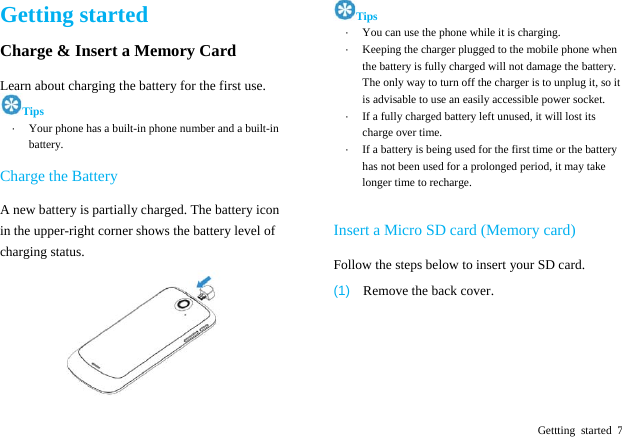 Getting started

Charge & Insert a Memory Card

Learn about charging the battery for the first use.

Tips

· Your phone has a built-in phone number and a built-in battery.

Charge the Battery

A new battery is partially charged. The battery icon in the upper-right corner shows the battery level of charging status.

Tips

· You can use the phone while it is charging.

· Keeping the charger plugged to the mobile phone when the battery is fully charged will not damage the battery. The only way to turn off the charger is to unplug it, so it is advisable to use an easily accessible power socket.

· If a fully charged battery left unused, it will lost its charge over time.

· If a battery is being used for the first time or the battery has not been used for a prolonged period, it may take longer time to recharge.

Insert a Micro SD card (Memory card)

Follow the steps below to insert your SD card.

(1) Remove the back cover.

Gettting started 7