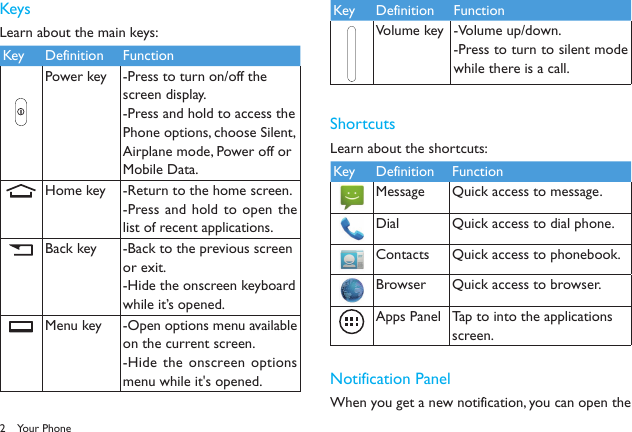 Keys

Learn about the main keys:

| Key | Definition | Function |
|---|---|---|
| | Power key | -Press to turn on/off the screen display. -Press and hold to access the Phone options, choose Silent, Airplane mode, Power off or Mobile Data. |
| | Home key | -Return to the home screen. -Press and hold to open the list of recent applications. |
| | Back key | -Back to the previous screen or exit. -Hide the onscreen keyboard while it's opened. |
| | Menu key | -Open options menu available on the current screen. -Hide the onscreen options menu while it's opened. |

2 Your Phone

| Key | Definition | Function |
|---|---|---|
| | Volume key | -Volume up/down. -Press to turn to silent mode while there is a call. |

Shortcuts

Learn about the shortcuts:

| Key | Definition | Function |
|---|---|---|
| | Message | Quick access to message. |
| | Dial | Quick access to dial phone. |
| | Contacts | Quick access to phonebook. |
| | Browser | Quick access to browser. |
| | Apps Panel | Tap to into the applications screen. |

Notification Panel

When you get a new notification, you can open the