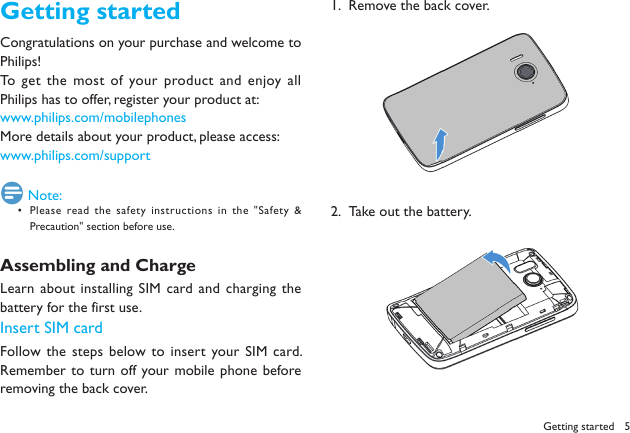 Getting started

Congratulations on your purchase and welcome to Philips!
To get the most of your product and enjoy all Philips has to offer, register your product at:
www.philips.com/mobilephones
More details about your product, please access:
www.philips.com/support

Note:

• Please read the safety instructions in the "Safety & Precaution" section before use.

Assembling and Charge

Learn about installing SIM card and charging the battery for the first use.

Insert SIM card

Follow the steps below to insert your SIM card. Remember to turn off your mobile phone before removing the back cover.

1. Remove the back cover.

2. Take out the battery.

Getting started 5