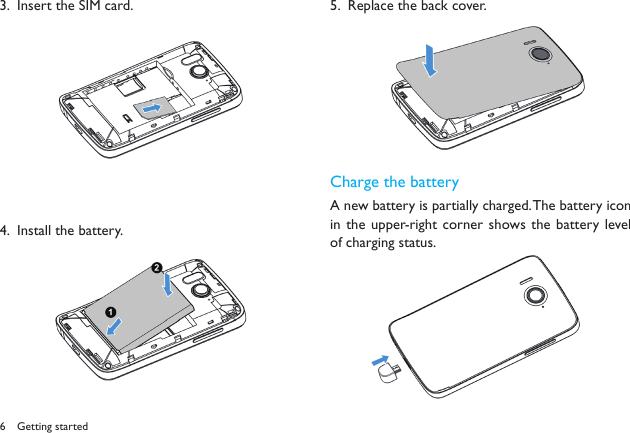 3. Insert the SIM card.

4. Install the battery.

2

1

5. Replace the back cover.

Charge the battery

A new battery is partially charged. The battery icon in the upper-right corner shows the battery level of charging status.

6 Getting started