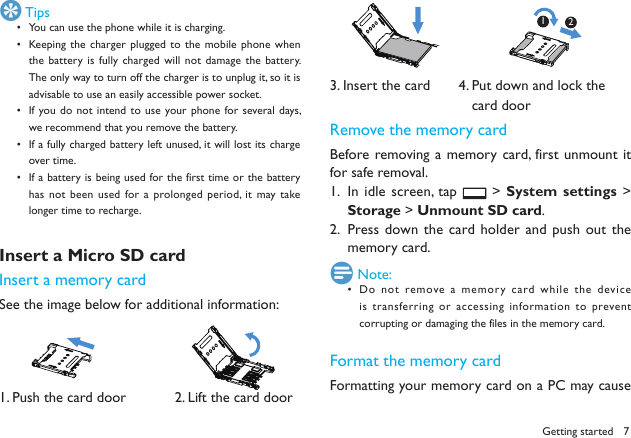 Tips
• You can use the phone while it is charging.
• Keeping the charger plugged to the mobile phone when the battery is fully charged will not damage the battery. The only way to turn off the charger is to unplug it, so it is advisable to use an easily accessible power socket.
• If you do not intend to use your phone for several days, we recommend that you remove the battery.
• If a fully charged battery left unused, it will lost its charge over time.
• If a battery is being used for the first time or the battery has not been used for a prolonged period, it may take longer time to recharge.

Insert a Micro SD card
Insert a memory card
See the image below for additional information:

1. Push the card door
2. Lift the card door

1 2

3. Insert the card
4. Put down and lock the card door

Remove the memory card
Before removing a memory card, first unmount it for safe removal.
1. In idle screen, tap > System settings > Storage > Unmount SD card.
2. Press down the card holder and push out the memory card.

Note:
• Do not remove a memory card while the device is transferring or accessing information to prevent corrupting or damaging the files in the memory card.

Format the memory card
Formatting your memory card on a PC may cause

Getting started 7