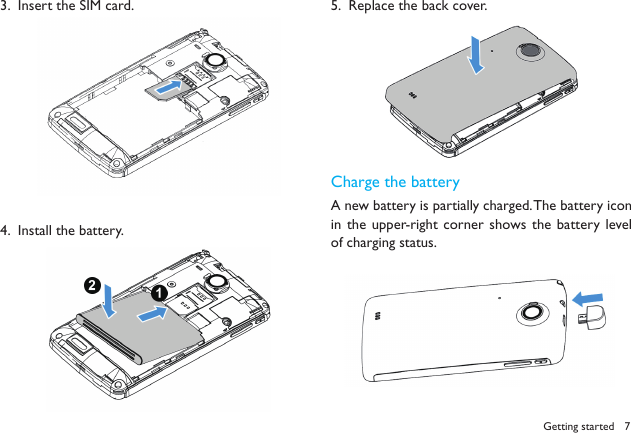 3. Insert the SIM card.

4. Install the battery.

2

1

5. Replace the back cover.

Charge the battery

A new battery is partially charged. The battery icon in the upper-right corner shows the battery level of charging status.

Getting started 7