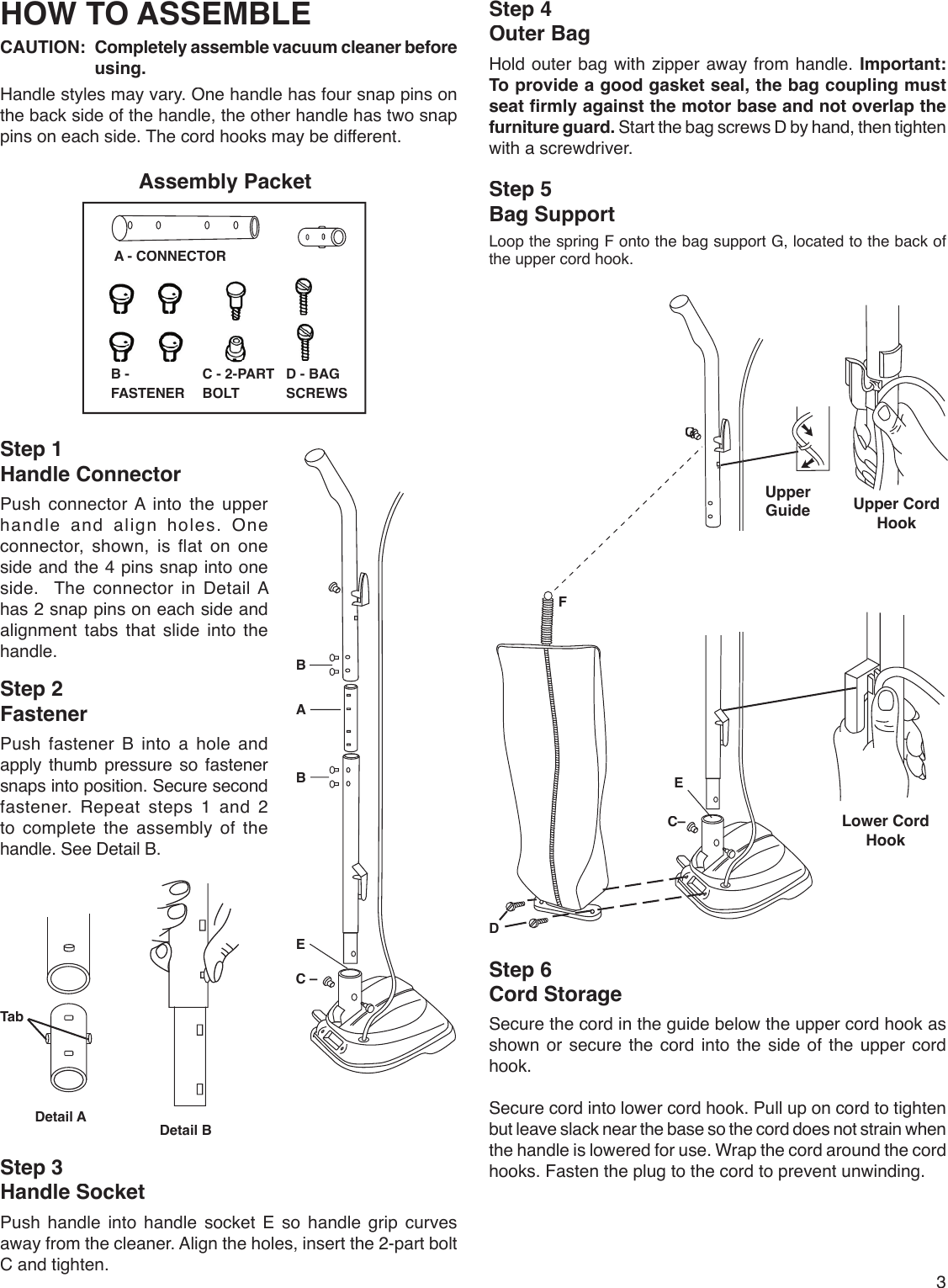 HOW TO ASSEMBLE

CAUTION: Completely assemble vacuum cleaner before using.

Handle styles may vary. One handle has four snap pins on the back side of the handle, the other handle has two snap pins on each side. The cord hooks may be different.

Assembly Packet

A - CONNECTOR

B - FASTENER

C - 2-PART BOLT

D - BAG SCREWS

Step 1
Handle Connector

Push connector A into the upper handle and align holes. One connector, shown, is flat on one side and the 4 pins snap into one side. The connector in Detail A has 2 snap pins on each side and alignment tabs that slide into the handle.

Step 2
Fastener

Push fastener B into a hole and apply thumb pressure so fastener snaps into position. Secure second fastener. Repeat steps 1 and 2 to complete the assembly of the handle. See Detail B.

B
A
B
E
C

Tab

Detail A

Detail B

Step 3
Handle Socket

Push handle into handle socket E so handle grip curves away from the cleaner. Align the holes, insert the 2-part bolt C and tighten.

Step 4
Outer Bag

Hold outer bag with zipper away from handle. Important: To provide a good gasket seal, the bag coupling must seat firmly against the motor base and not overlap the furniture guard. Start the bag screws D by hand, then tighten with a screwdriver.

Step 5
Bag Support

Loop the spring F onto the bag support G, located to the back of the upper cord hook.

G

Upper Guide

Upper Cord Hook

F

E

C

Lower Cord Hook

D

Step 6
Cord Storage

Secure the cord in the guide below the upper cord hook as shown or secure the cord into the side of the upper cord hook.

Secure cord into lower cord hook. Pull up on cord to tighten but leave slack near the base so the cord does not strain when the handle is lowered for use. Wrap the cord around the cord hooks. Fasten the plug to the cord to prevent unwinding.

3