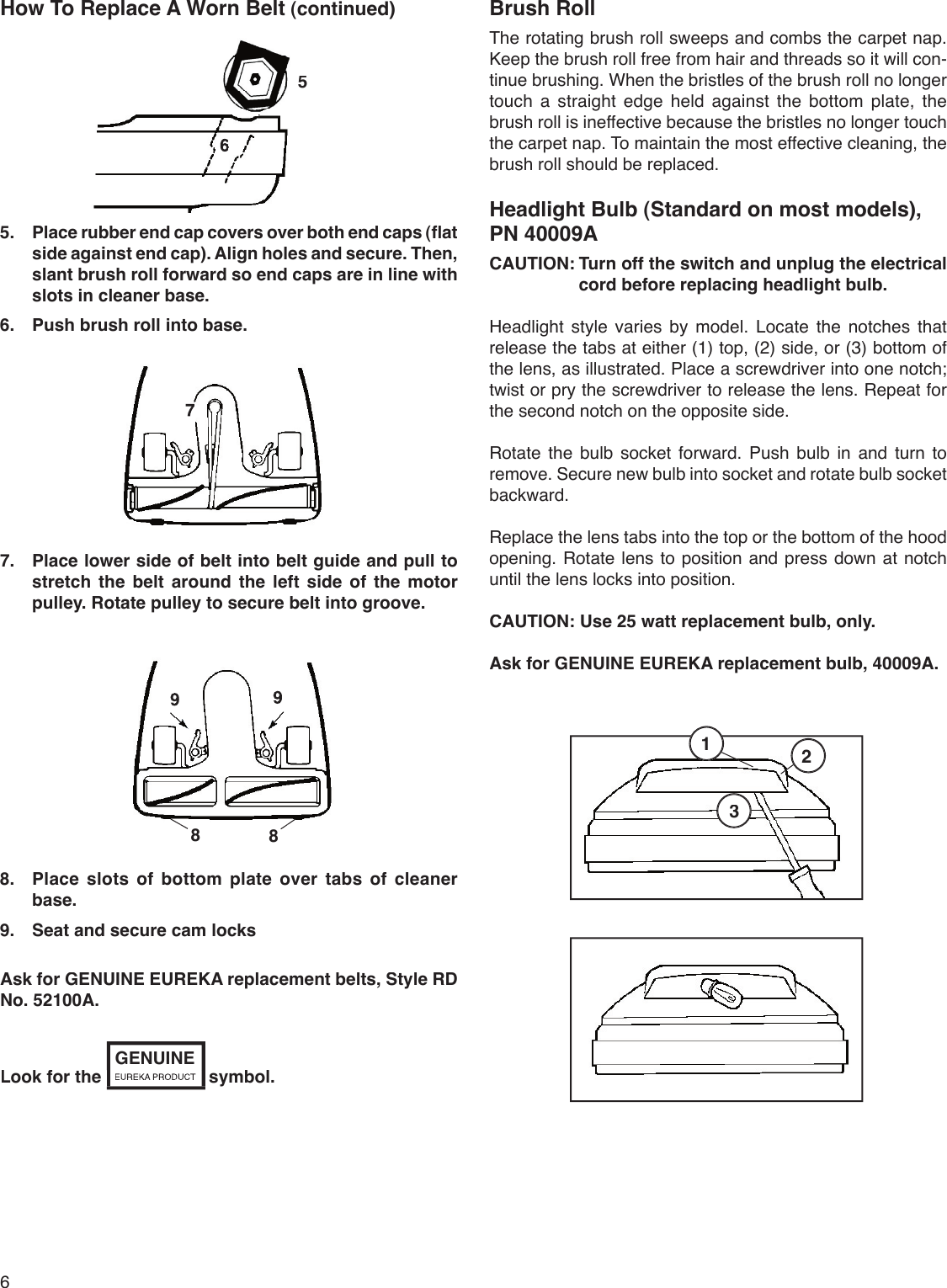 How To Replace A Worn Belt (continued)

5

6

5. Place rubber end cap covers over both end caps (flat side against end cap). Align holes and secure. Then, slant brush roll forward so end caps are in line with slots in cleaner base.

6. Push brush roll into base.

7

7. Place lower side of belt into belt guide and pull to stretch the belt around the left side of the motor pulley. Rotate pulley to secure belt into groove.

9 9

8 8

8. Place slots of bottom plate over tabs of cleaner base.

9. Seat and secure cam locks

Ask for GENUINE EUREKA replacement belts, Style RD No. 52100A.

Look for the GENUINE EUREKA PRODUCT symbol.

Brush Roll

The rotating brush roll sweeps and combs the carpet nap. Keep the brush roll free from hair and threads so it will continue brushing. When the bristles of the brush roll no longer touch a straight edge held against the bottom plate, the brush roll is ineffective because the bristles no longer touch the carpet nap. To maintain the most effective cleaning, the brush roll should be replaced.

Headlight Bulb (Standard on most models), PN 40009A

CAUTION: Turn off the switch and unplug the electrical cord before replacing headlight bulb.

Headlight style varies by model. Locate the notches that release the tabs at either (1) top, (2) side, or (3) bottom of the lens, as illustrated. Place a screwdriver into one notch; twist or pry the screwdriver to release the lens. Repeat for the second notch on the opposite side.

Rotate the bulb socket forward. Push bulb in and turn to remove. Secure new bulb into socket and rotate bulb socket backward.

Replace the lens tabs into the top or the bottom of the hood opening. Rotate lens to position and press down at notch until the lens locks into position.

CAUTION: Use 25 watt replacement bulb, only.

Ask for GENUINE EUREKA replacement bulb, 40009A.

1 2

3

6